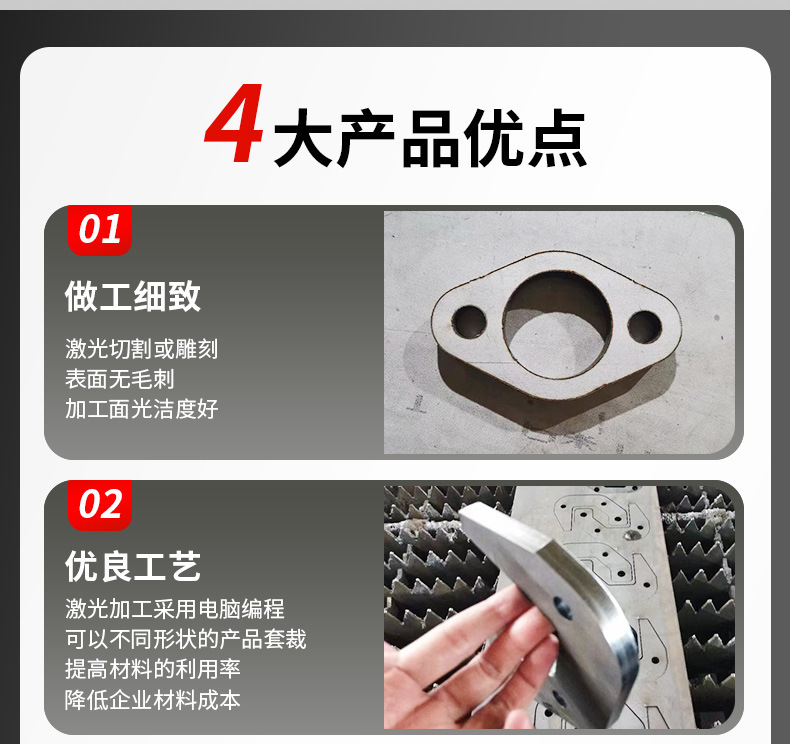 4大产品优点

01

做工细致

激光切割或雕刻
表面无毛刺
加工面光洁度好

02

优良工艺

激光加工采用电脑编程
可以不同形状的产品套裁
提高材料的利用率
降低企业材料成本