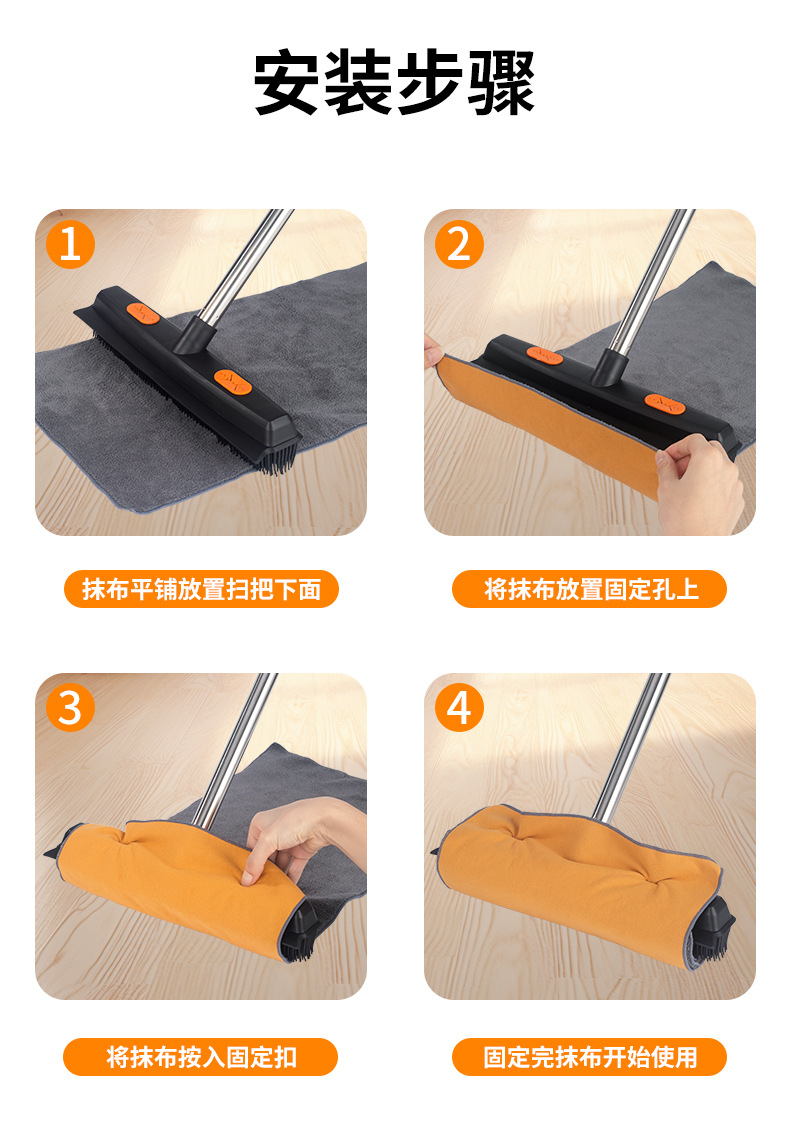 安装步骤

1

抹布平铺放置扫把下面

2

将抹布放置固定孔上

3

将抹布按入固定扣

4

固定完抹布开始使用