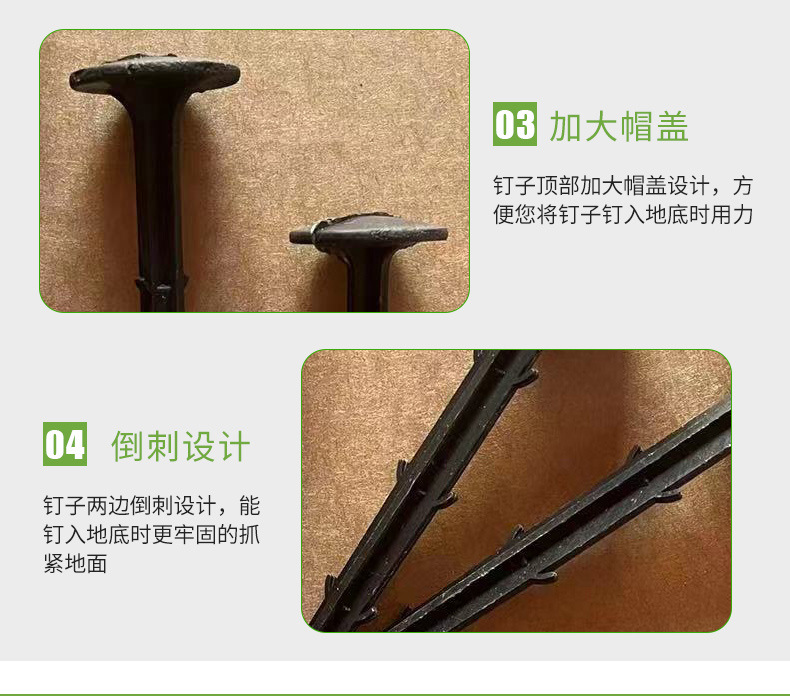 03 加大帽盖

钉子顶部加大帽盖设计，方便您将钉子钉入地底时用力

04 倒刺设计

钉子两边倒刺设计，能钉入地底时更牢固的抓紧地面