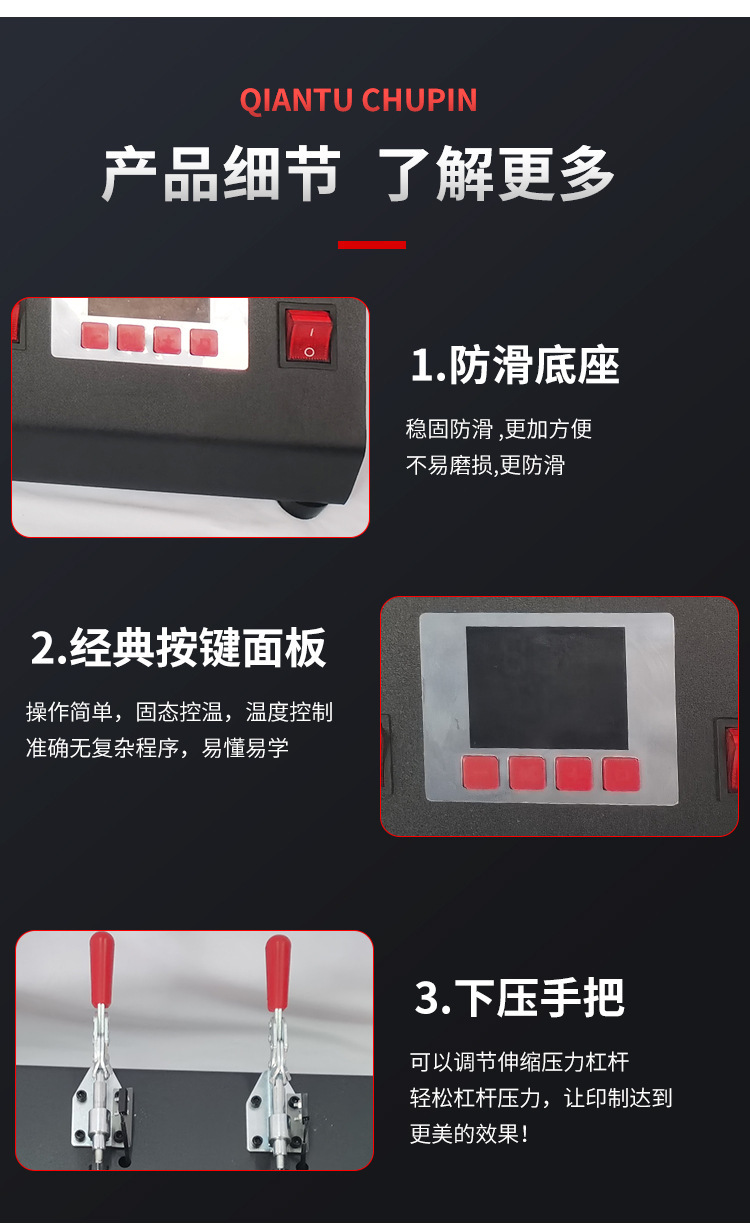 QIANTU CHUPIN

产品细节 了解更多

1.防滑底座

稳固防滑 ,更加方便
不易磨损,更防滑

2.经典按键面板

操作简单，固态控温，温度控制
准确无复杂程序，易懂易学

3.下压手把

可以调节伸缩压力杠杆
轻松杠杆压力，让印制达到
更美的效果！