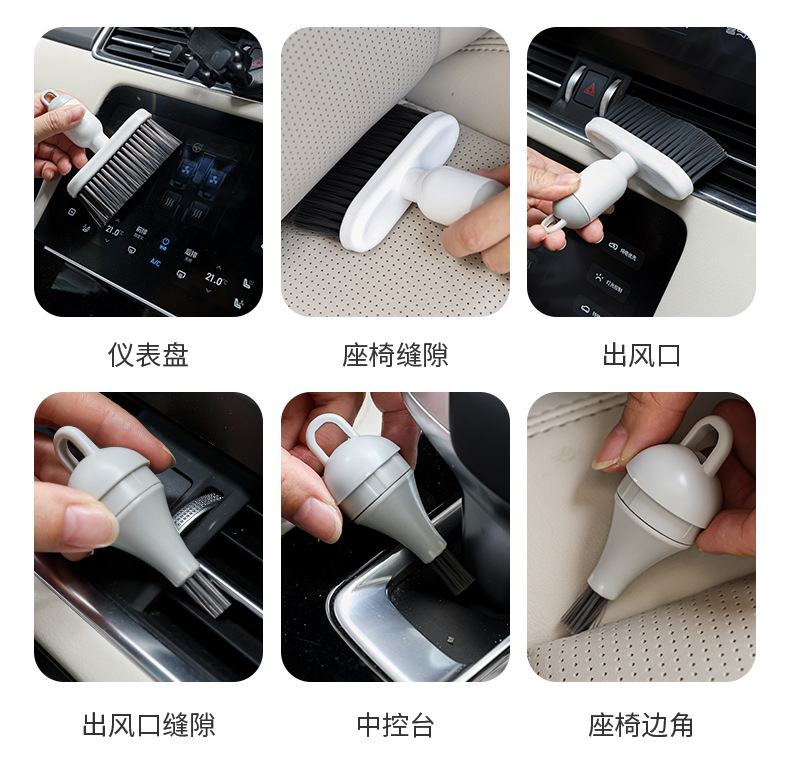 21.0°

A/C

21.0°

仪表盘

座椅缝隙

出风口

出风口缝隙

中控台

座椅边角