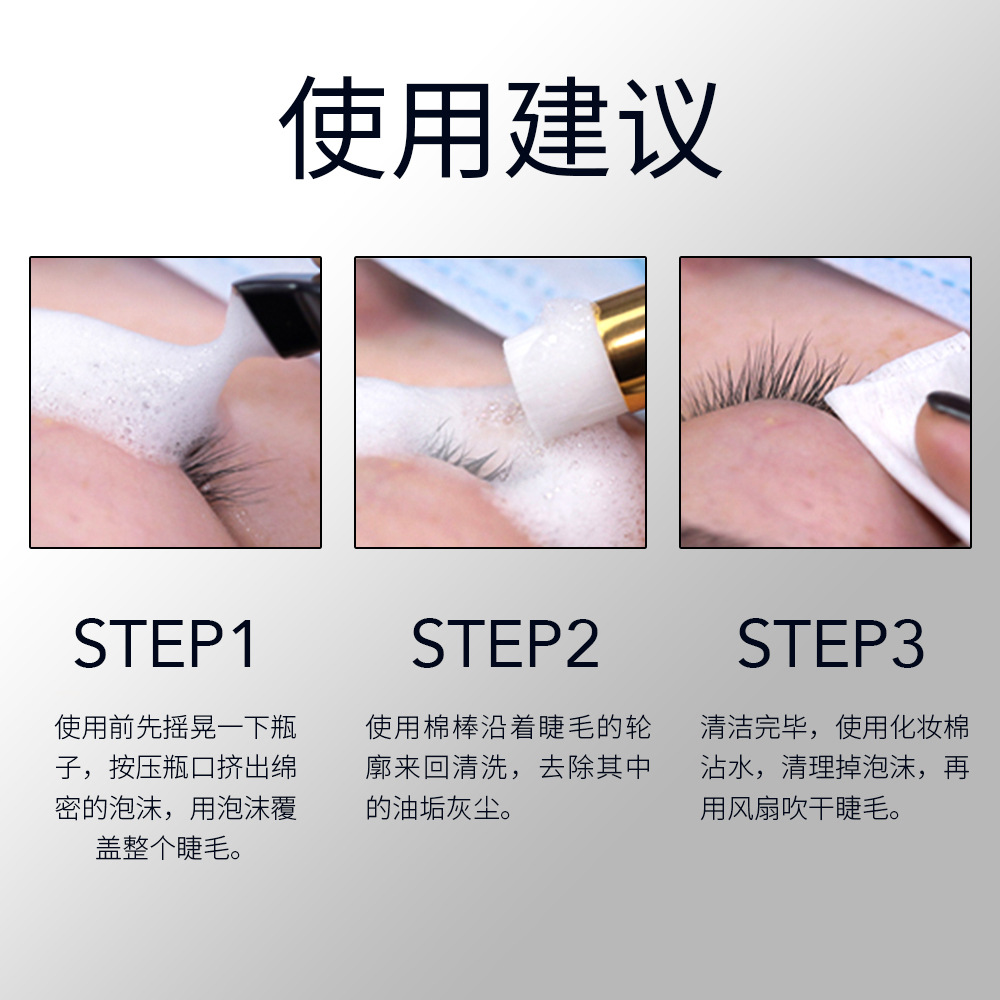 使用建议

STEP1

使用前先摇晃一下瓶子，按压瓶口挤出绵密的泡沫，用泡沫覆盖整个睫毛。

STEP2

使用棉棒沿着睫毛的轮廓来回清洗，去除其中的油垢灰尘。

STEP3

清洁完毕，使用化妆棉沾水，清理掉泡沫，再用风扇吹干睫毛。