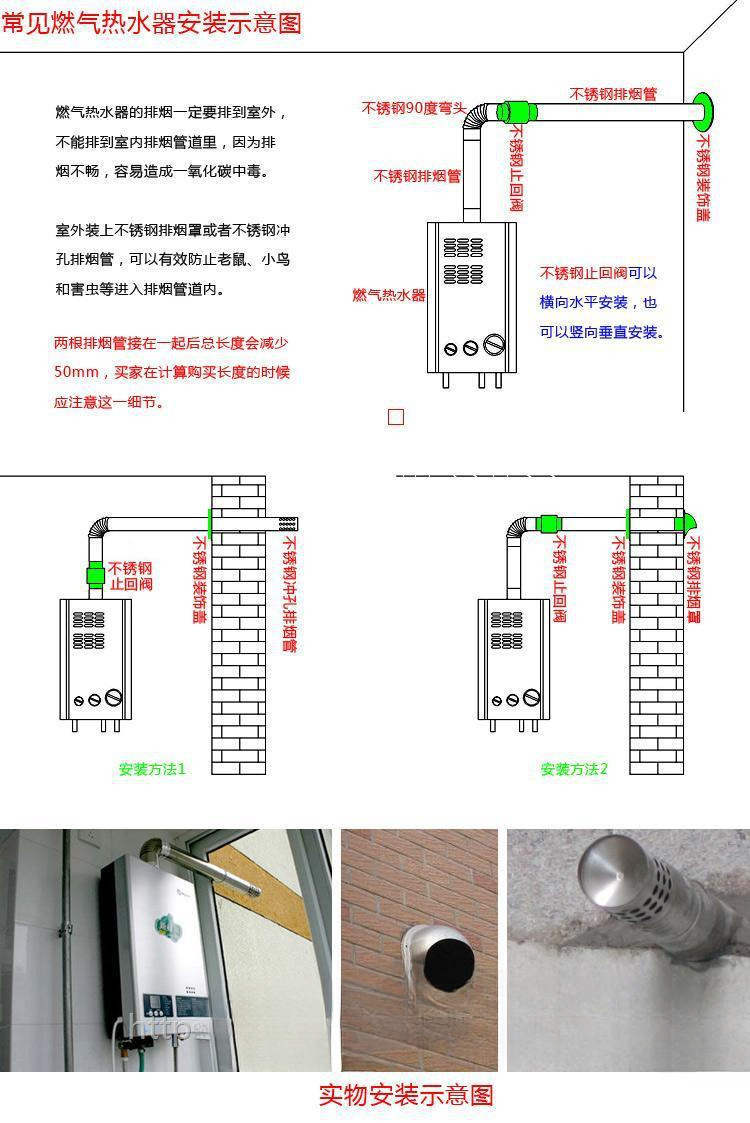 常见燃气热水器安装示意图

燃气热水器的排烟一定要排到室外，不能排到室内排烟管道里，因为排烟不畅，容易造成一氧化碳中毒。

室外装上不锈钢排烟罩或者不锈钢冲孔排烟管，可以有效防止老鼠、小鸟和害虫等进入排烟管道内。

两根排烟管接在一起后总长度会减少50mm，买家在计算购买长度的时候应注意这一细节。

不锈钢90度弯头
不锈钢排烟管
不锈钢止回阀
不锈钢排烟管
不锈钢装饰盖
燃气热水器
不锈钢止回阀可以横向水平安装，也可以竖向垂直安装。

不锈钢止回阀
不锈钢装饰盖
不锈钢冲孔排烟管
安装方法1

不锈钢止回阀
不锈钢装饰盖
不锈钢排烟罩
安装方法2

http

实物安装示意图