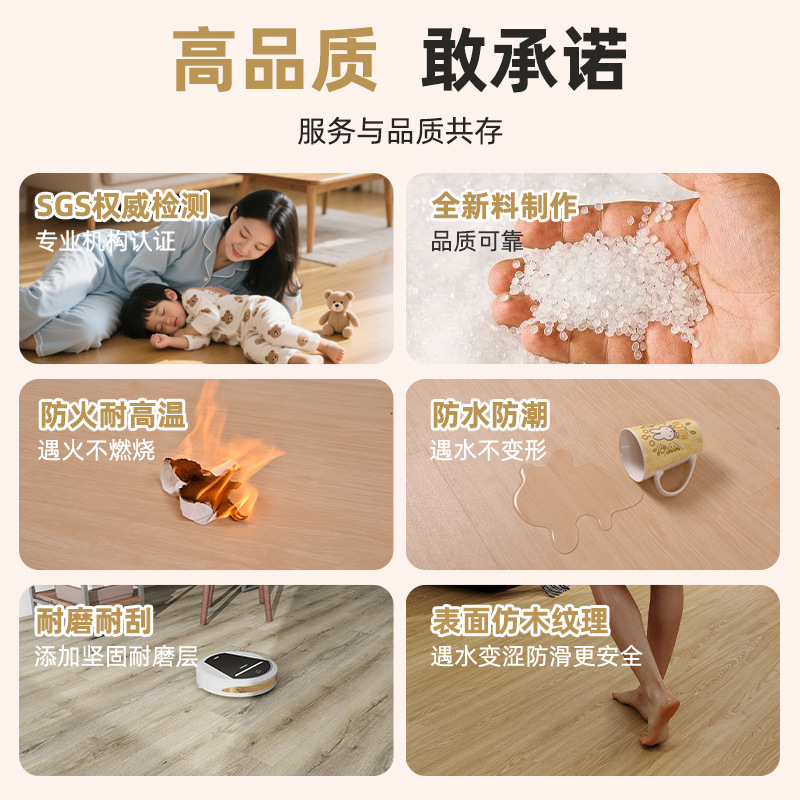 高品质 敢承诺

服务与品质共存

SGS权威检测
专业机构认证

全新料制作
品质可靠

防火耐高温
遇火不燃烧

防水防潮
遇水不变形

耐磨耐刮
添加坚固耐磨层

表面仿木纹理
遇水变涩防滑更安全