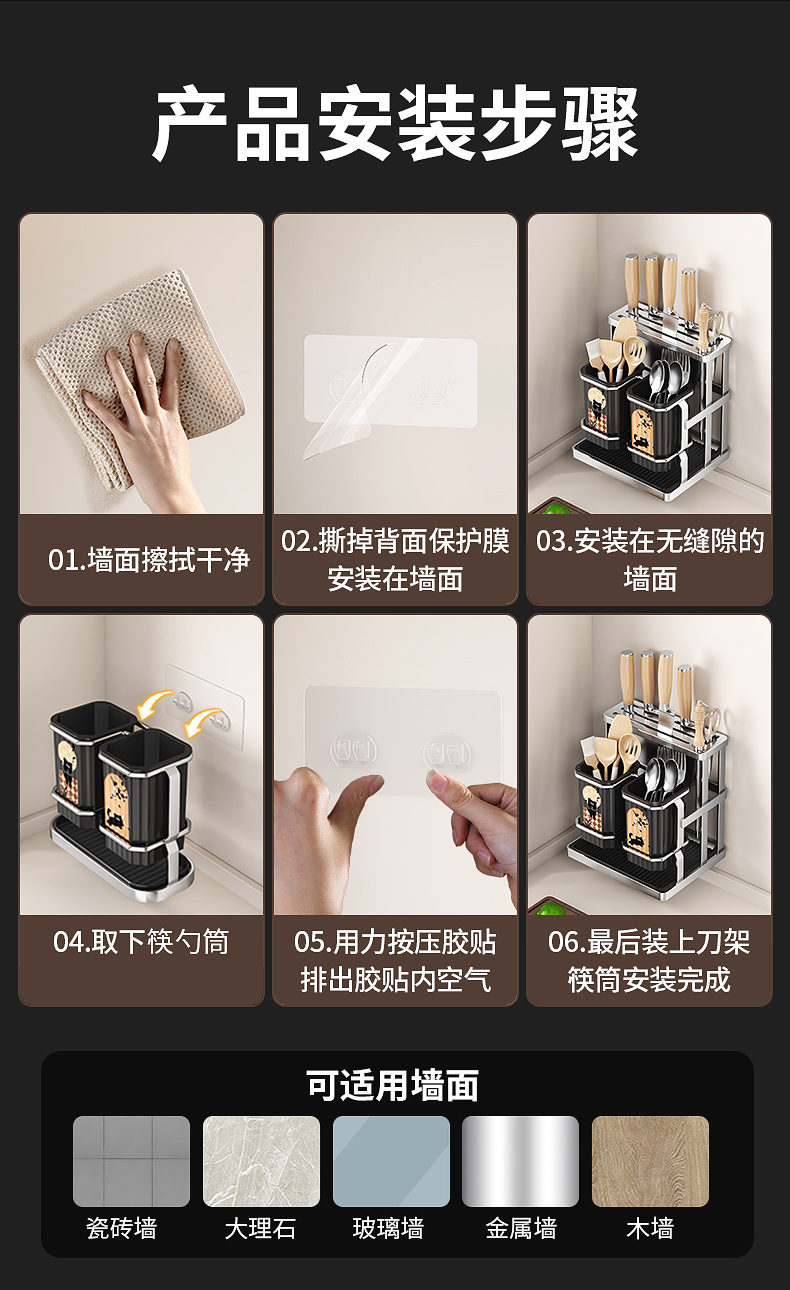 产品安装步骤

01.墙面擦拭干净

02.撕掉背面保护膜安装在墙面

03.安装在无缝隙的墙面

04.取下筷勺筒

05.用力按压胶贴排出胶贴内空气

06.最后装上刀架筷筒安装完成

可适用墙面

瓷砖墙

大理石

玻璃墙

金属墙

木墙