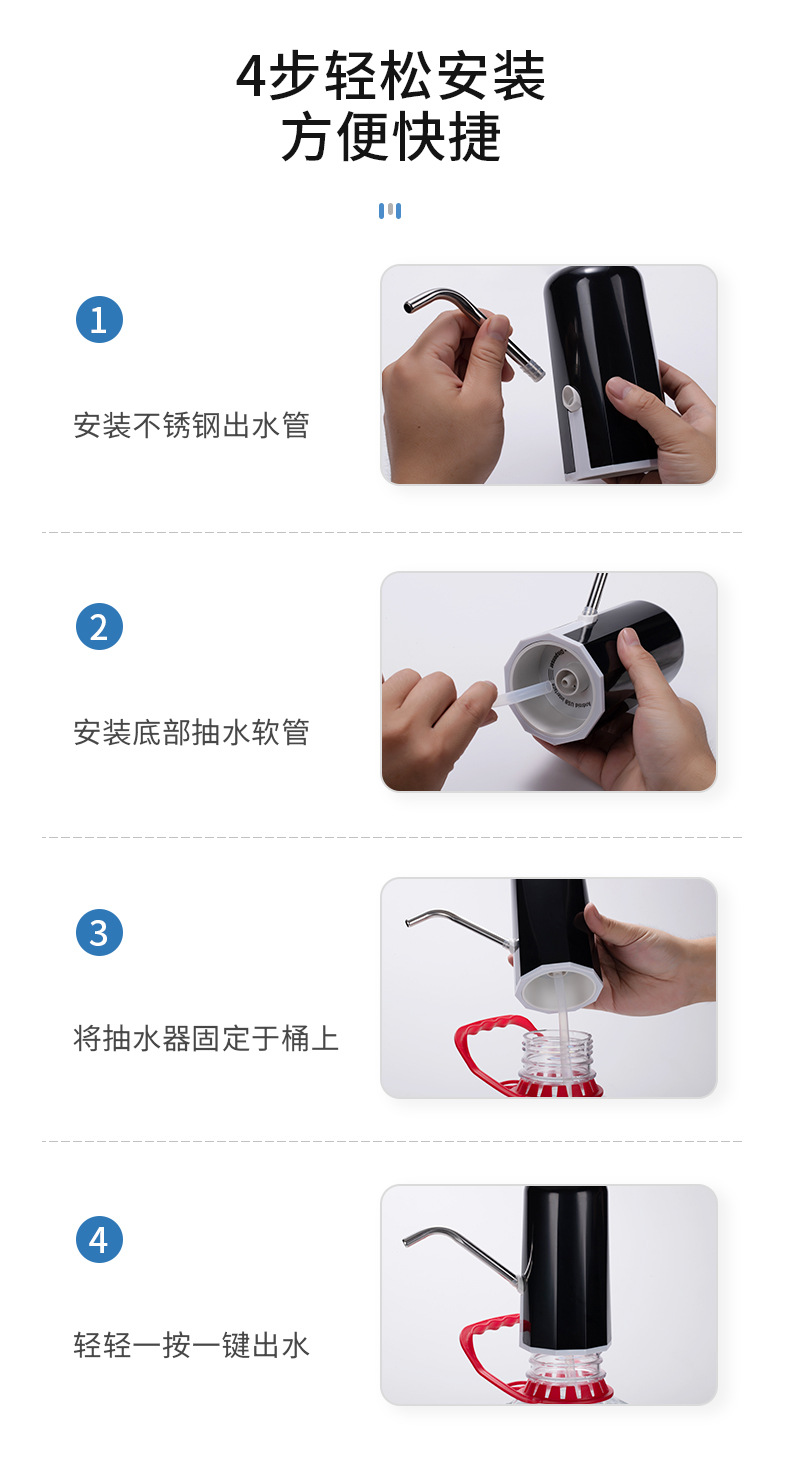 4步轻松安装
方便快捷

1

安装不锈钢出水管

2

安装底部抽水软管

3

将抽水器固定于桶上

4

轻轻一按一键出水