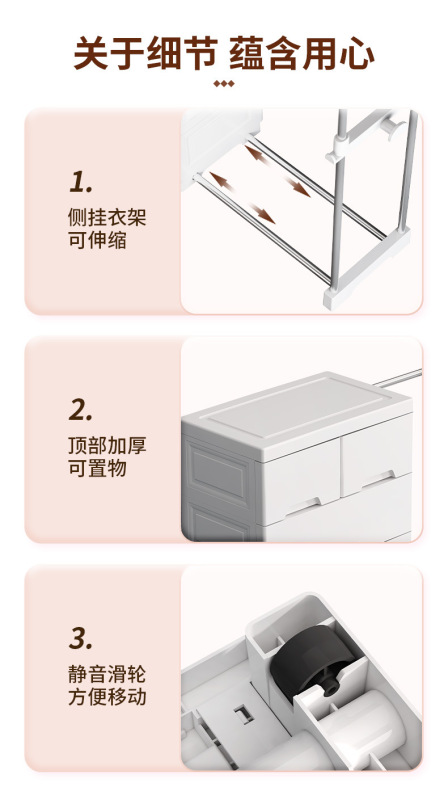 关于细节 蕴含用心

1.
侧挂衣架
可伸缩

2.
顶部加厚
可置物

3.
静音滑轮
方便移动