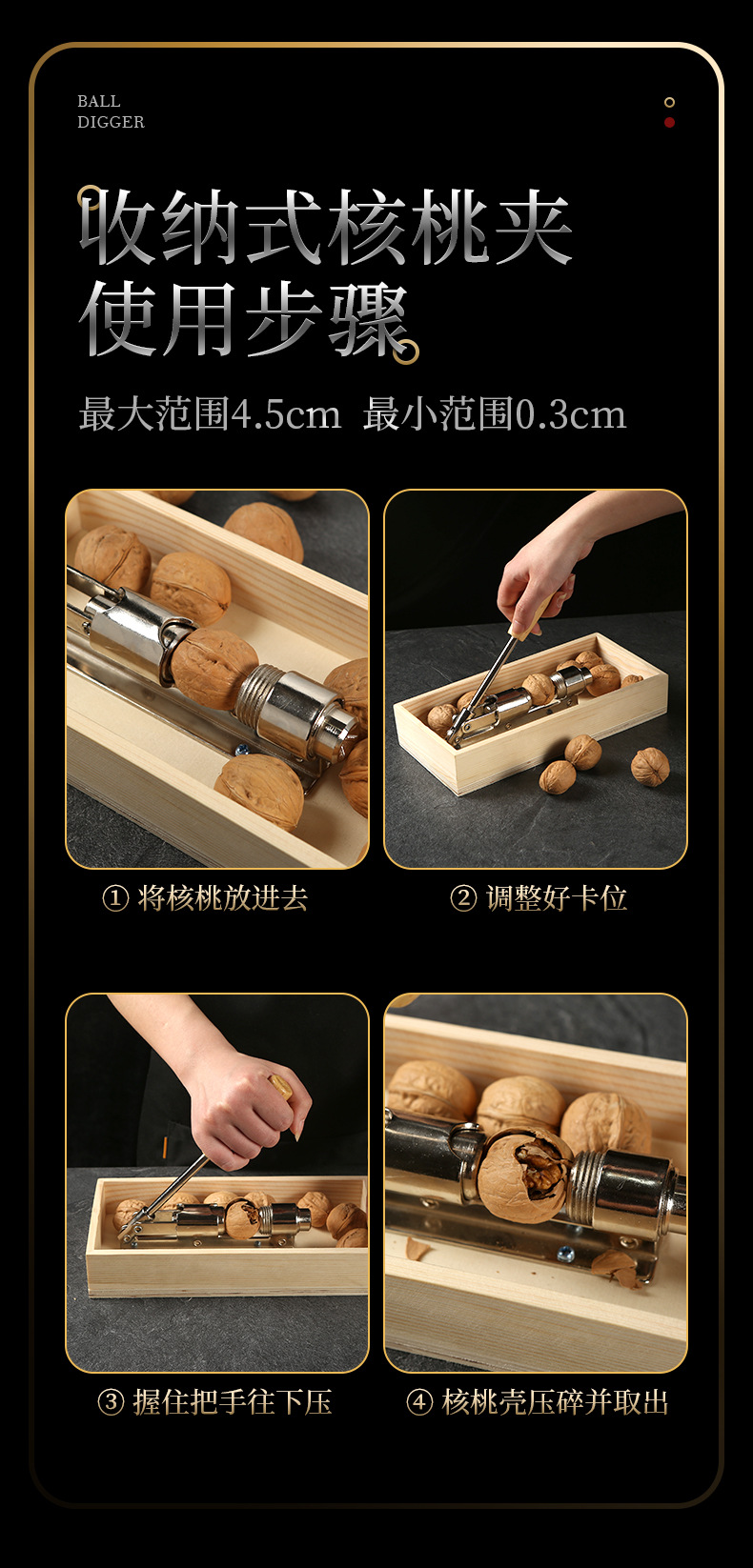 BALL
DIGGER

收纳式核桃夹
使用步骤

最大范围4.5cm 最小范围0.3cm

① 将核桃放进去

② 调整好卡位

③ 握住把手往下压

④ 核桃壳压碎并取出