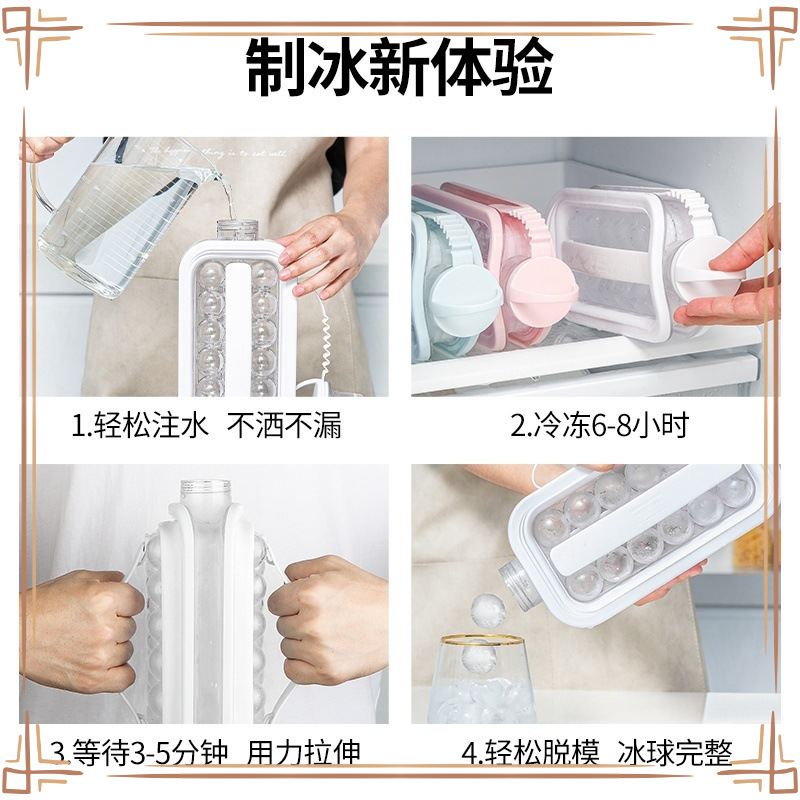 制冰新体验

1.轻松注水 不洒不漏

2.冷冻6-8小时

3.等待3-5分钟 用力拉伸

4.轻松脱模 冰球完整