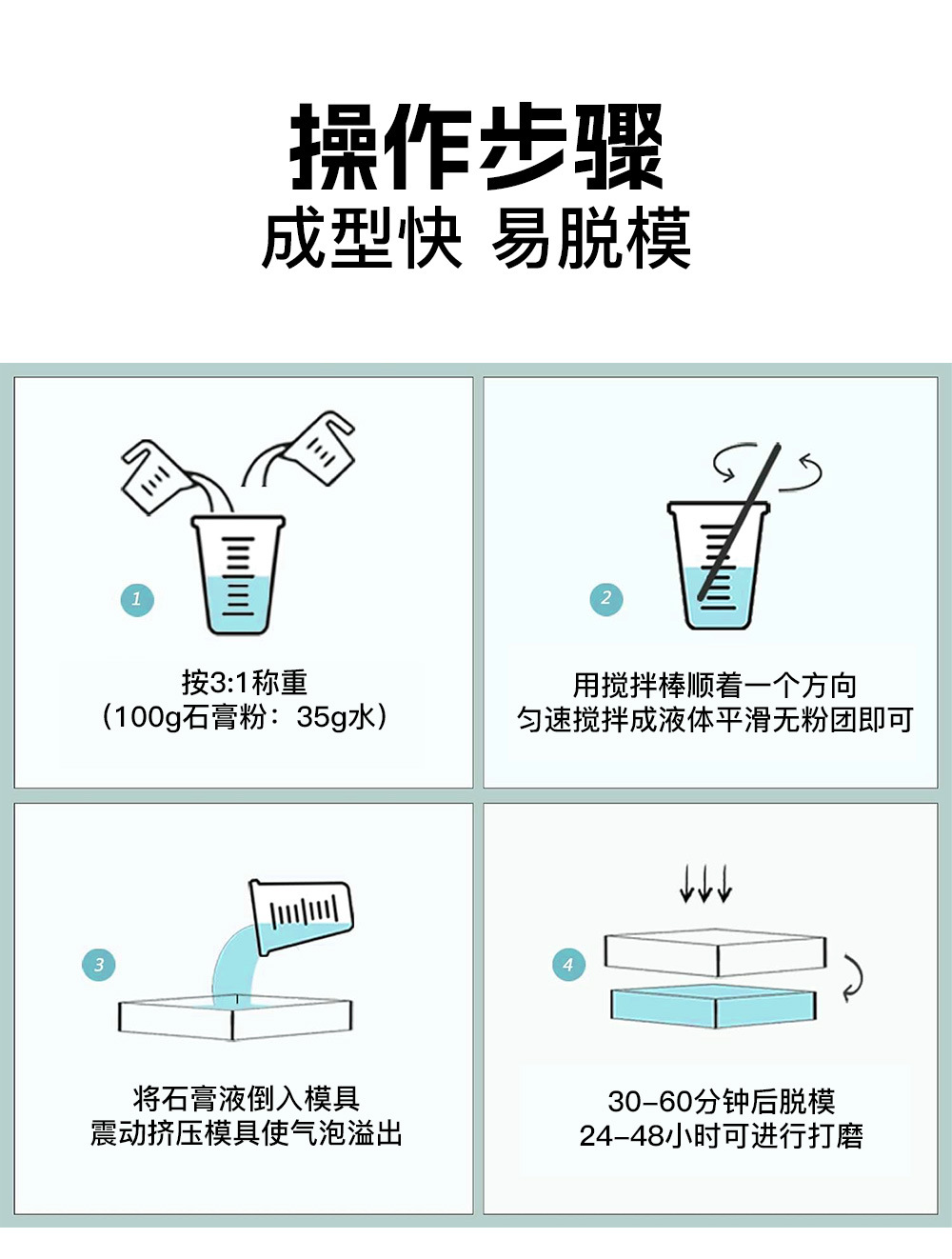 操作步骤
成型快 易脱模

1

按3:1称重
（100g石膏粉：35g水）

2

用搅拌棒顺着一个方向
匀速搅拌成液体平滑无粉团即可

3

将石膏液倒入模具
震动挤压模具使气泡溢出

4

30-60分钟后脱模
24-48小时可进行打磨