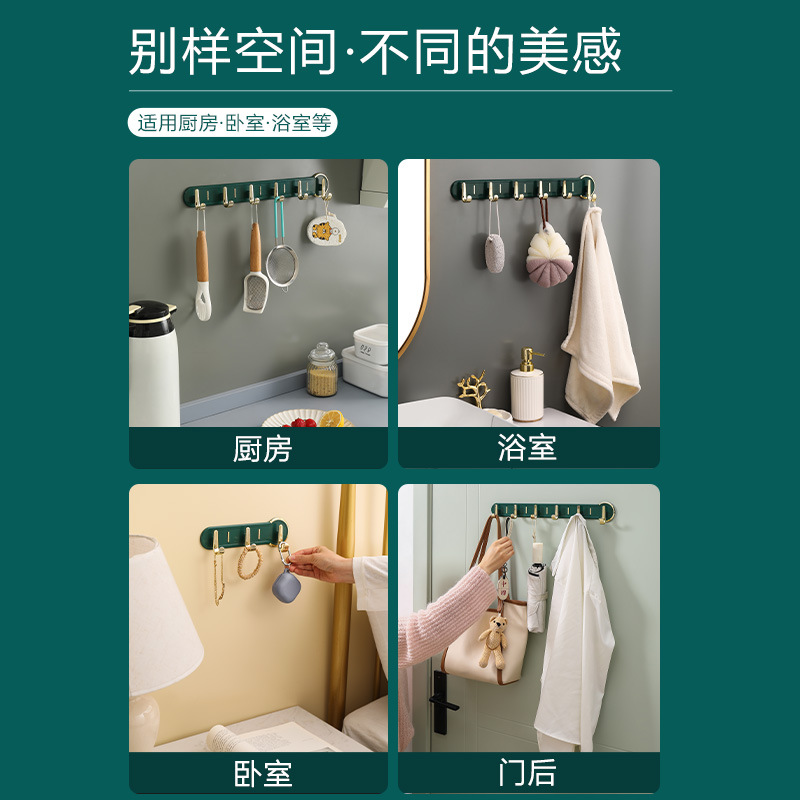 别样空间·不同的美感

适用厨房·卧室·浴室等

厨房

浴室

卧室

门后