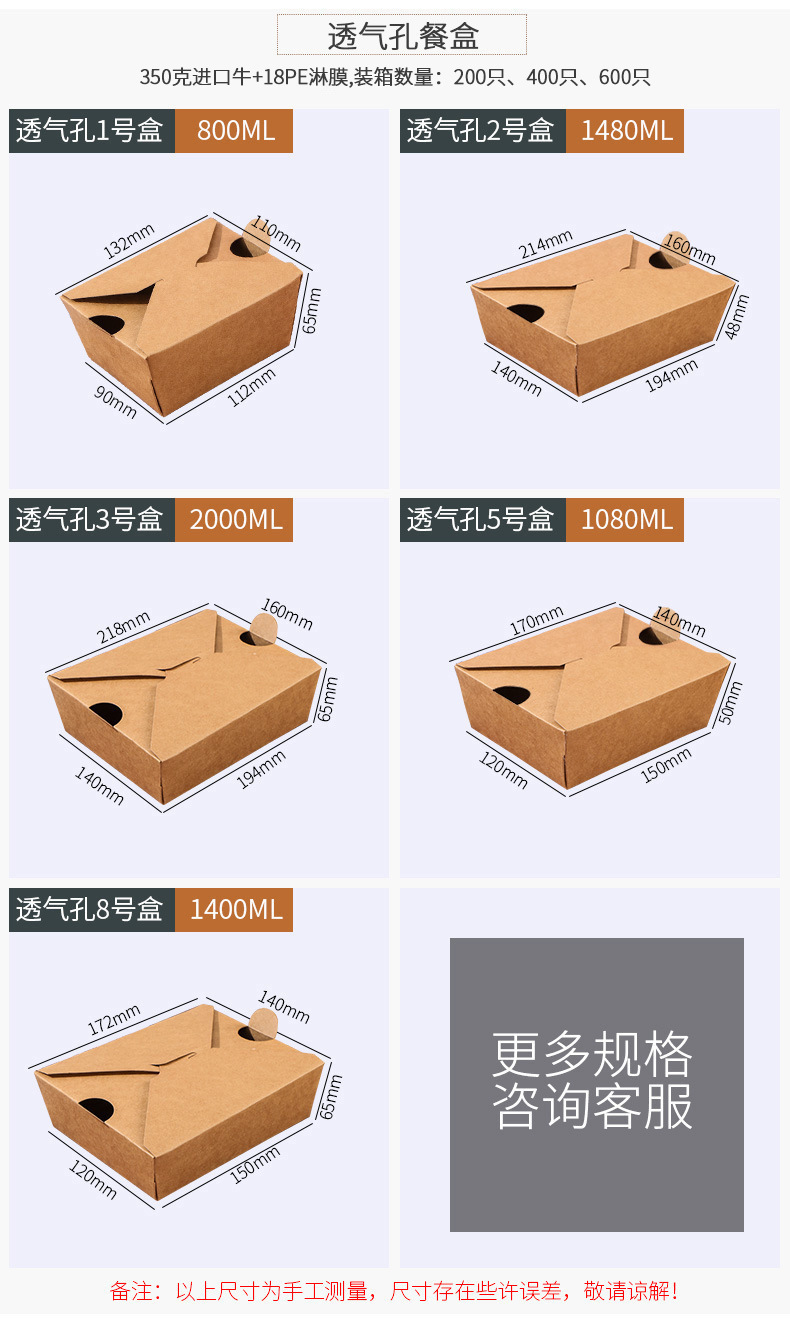 透气孔餐盒

350克进口牛+18PE淋膜,装箱数量：200只、400只、600只

透气孔1号盒 800ML

132mm 110mm 65mm 90mm 112mm

透气孔2号盒 1480ML

214mm 160mm 48mm 140mm 194mm

透气孔3号盒 2000ML

218mm 160mm 65mm 140mm 194mm

透气孔5号盒 1080ML

170mm 140mm 50mm 120mm 150mm

透气孔8号盒 1400ML

172mm 140mm 65mm 120mm 150mm

更多规格
咨询客服

备注：以上尺寸为手工测量，尺寸存在些许误差，敬请谅解！