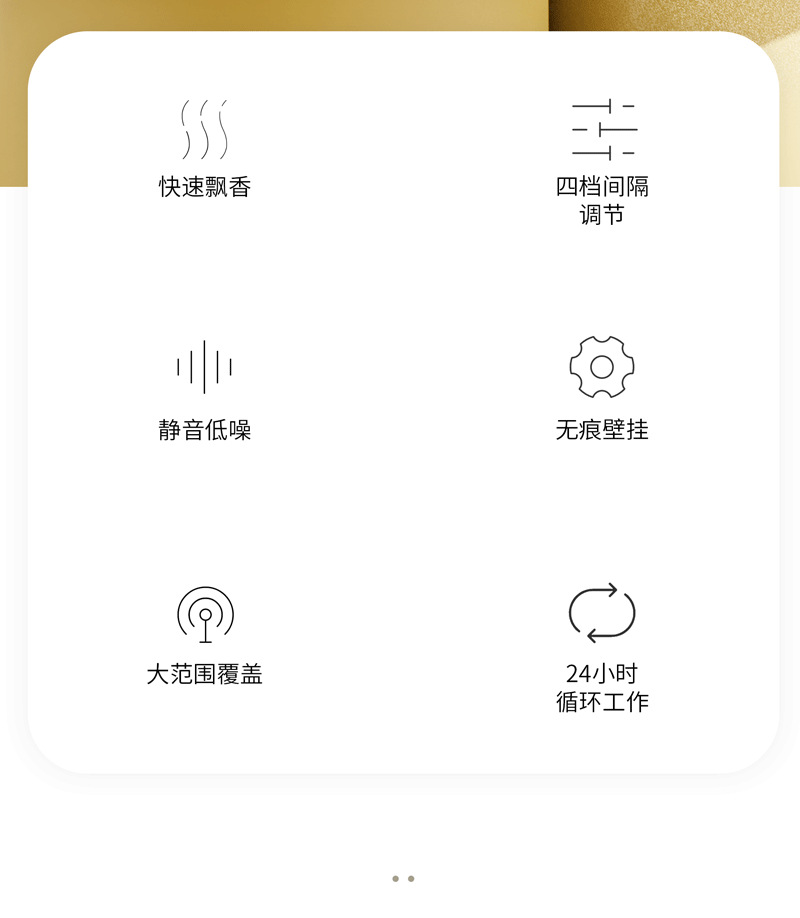 快速飘香

四档间隔
调节

静音低噪

无痕壁挂

大范围覆盖

24小时
循环工作