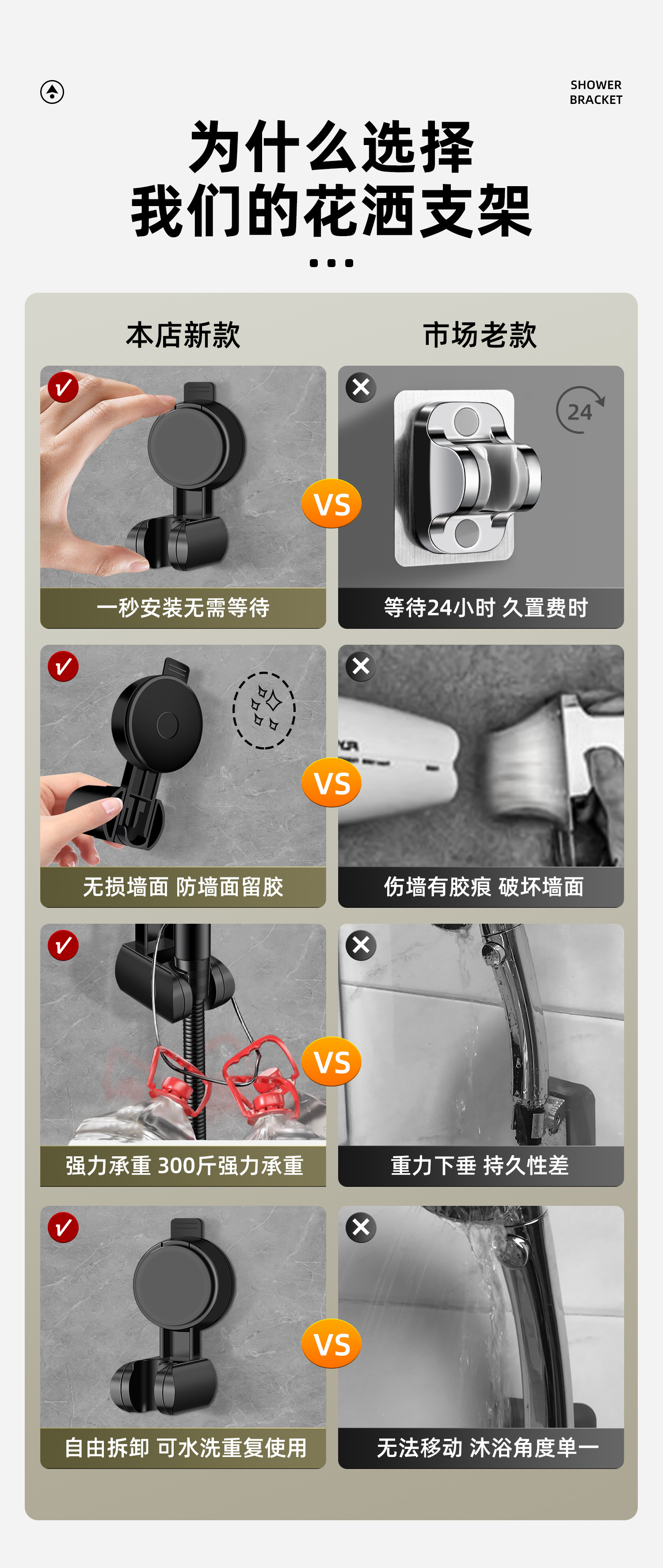 SHOWER BRACKET

为什么选择
我们的花洒支架

本店新款

市场老款

24

VS

一秒安装无需等待

等待24小时 久置费时

VS

无损墙面 防墙面留胶

伤墙有胶痕 破坏墙面

VS

强力承重 300斤强力承重

重力下垂 持久性差

VS

自由拆卸 可水洗重复使用

无法移动 沐浴角度单一