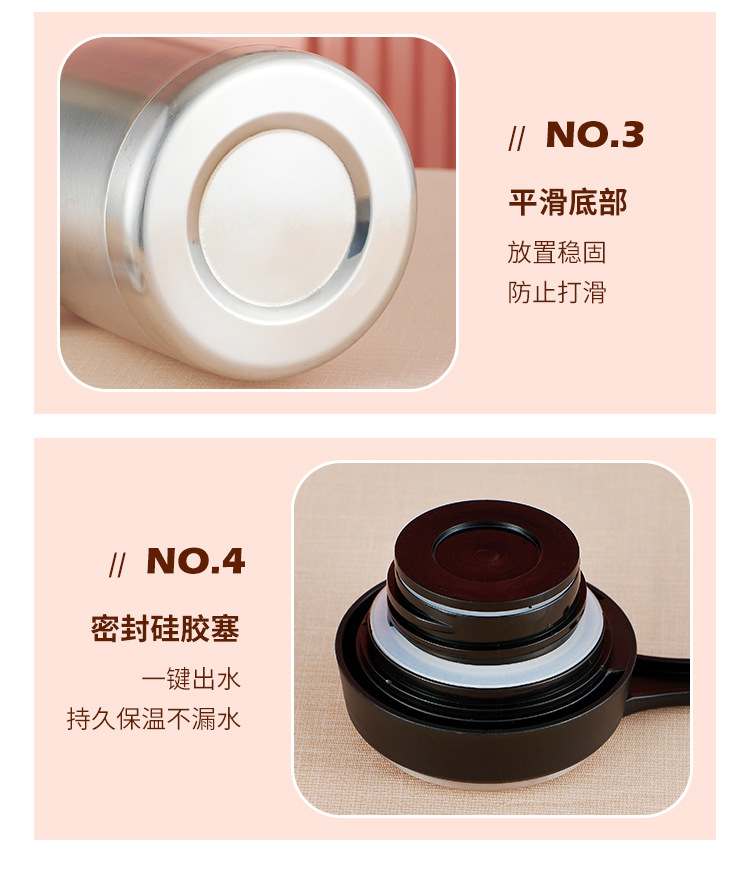 // NO.3

平滑底部

放置稳固
防止打滑

// NO.4

密封硅胶塞

一键出水
持久保温不漏水