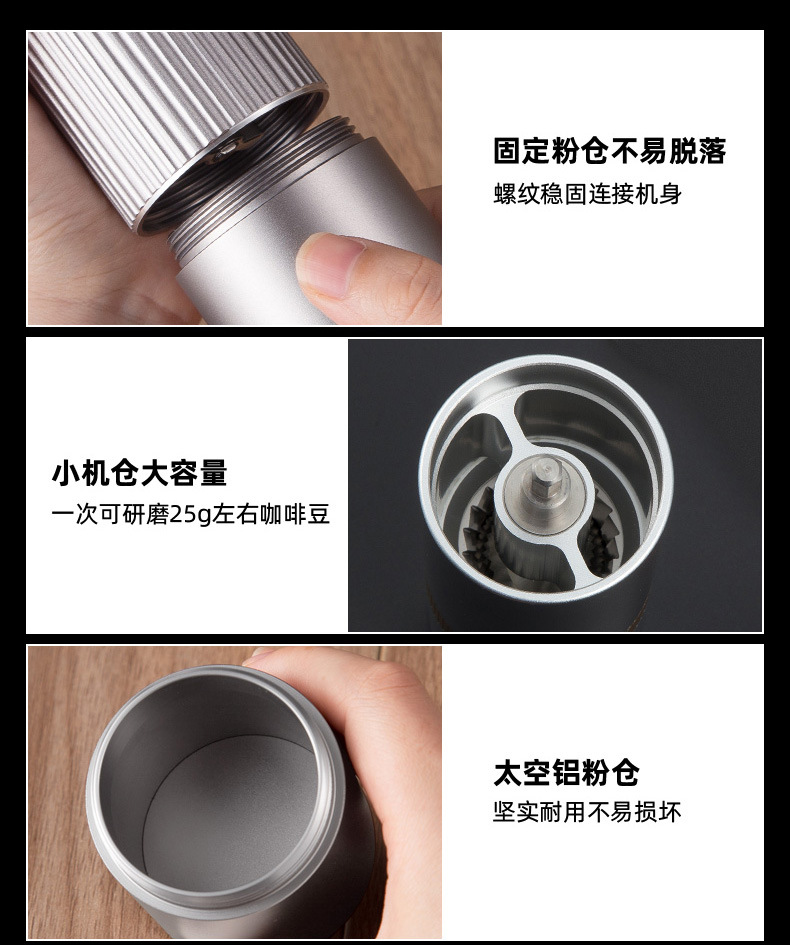 固定粉仓不易脱落
螺纹稳固连接机身

小机仓大容量
一次可研磨25g左右咖啡豆

太空铝粉仓
坚实耐用不易损坏