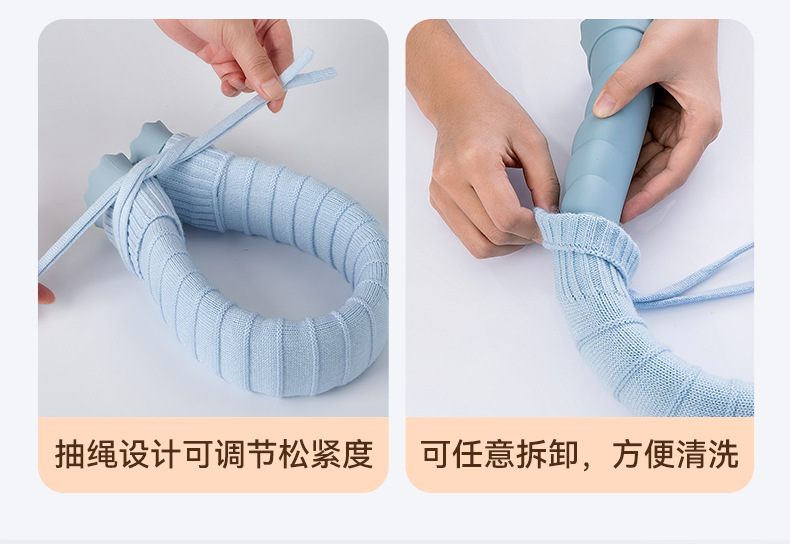 抽绳设计可调节松紧度

可任意拆卸，方便清洗