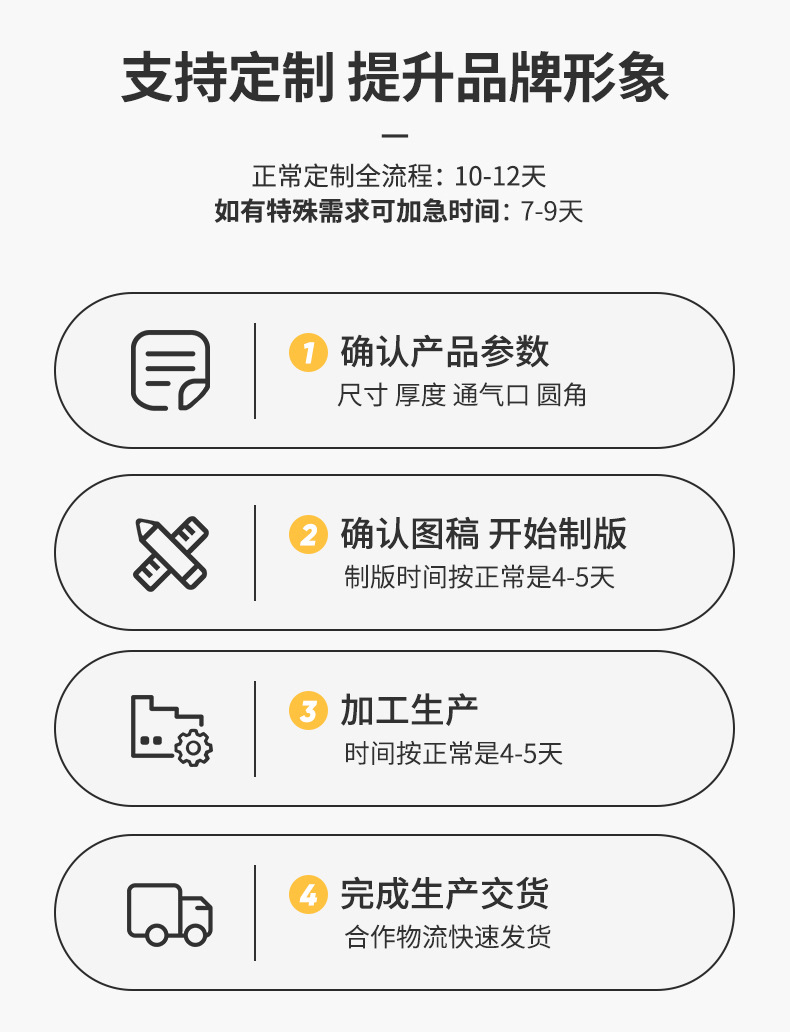 支持定制 提升品牌形象

正常定制全流程：10-12天
如有特殊需求可加急时间：7-9天

1 确认产品参数
尺寸 厚度 通气口 圆角

2 确认图稿 开始制版
制版时间按正常是4-5天

3 加工生产
时间按正常是4-5天

4 完成生产交货
合作物流快速发货