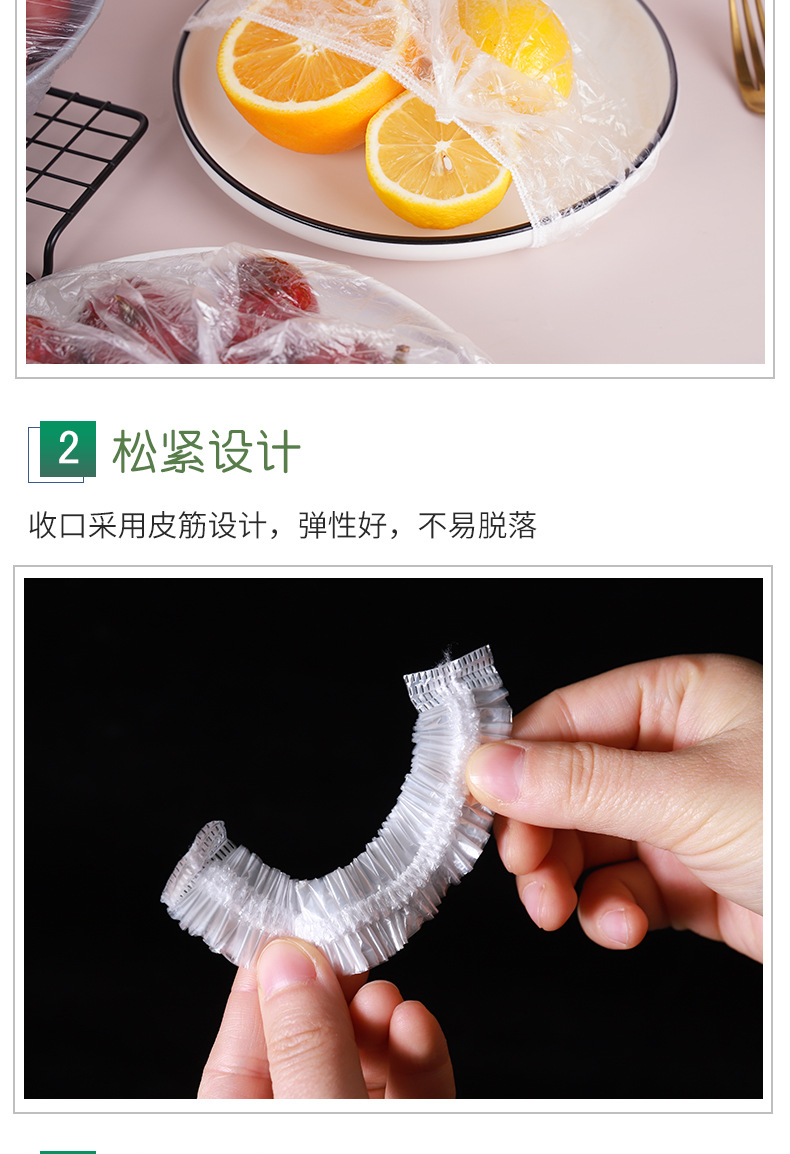 2 松紧设计

收口采用皮筋设计，弹性好，不易脱落