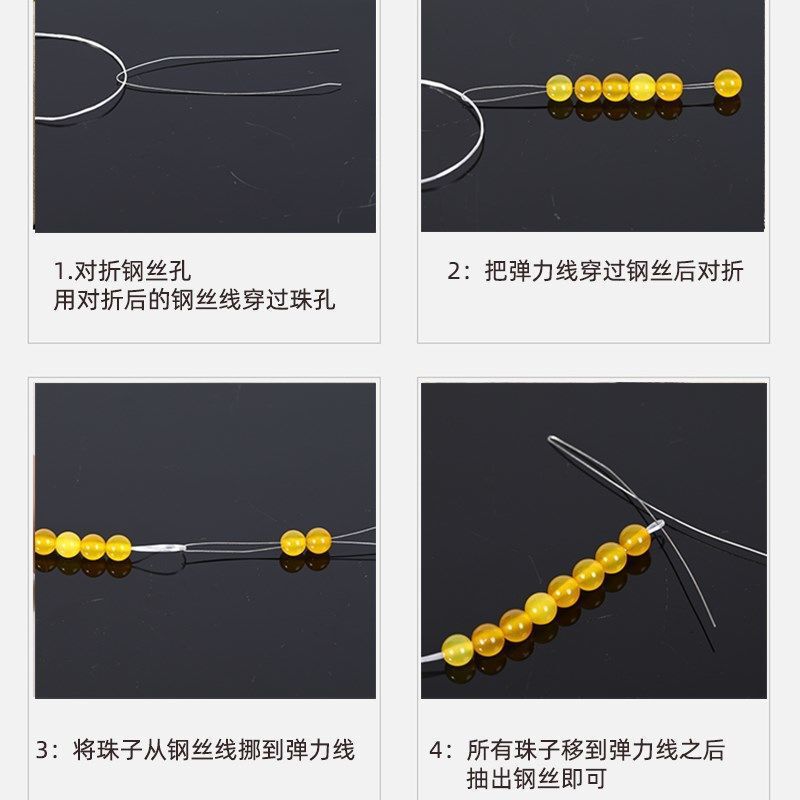 1.对折钢丝孔
用对折后的钢丝线穿过珠孔

2：把弹力线穿过钢丝后对折

3：将珠子从钢丝线挪到弹力线

4：所有珠子移到弹力线之后
抽出钢丝即可