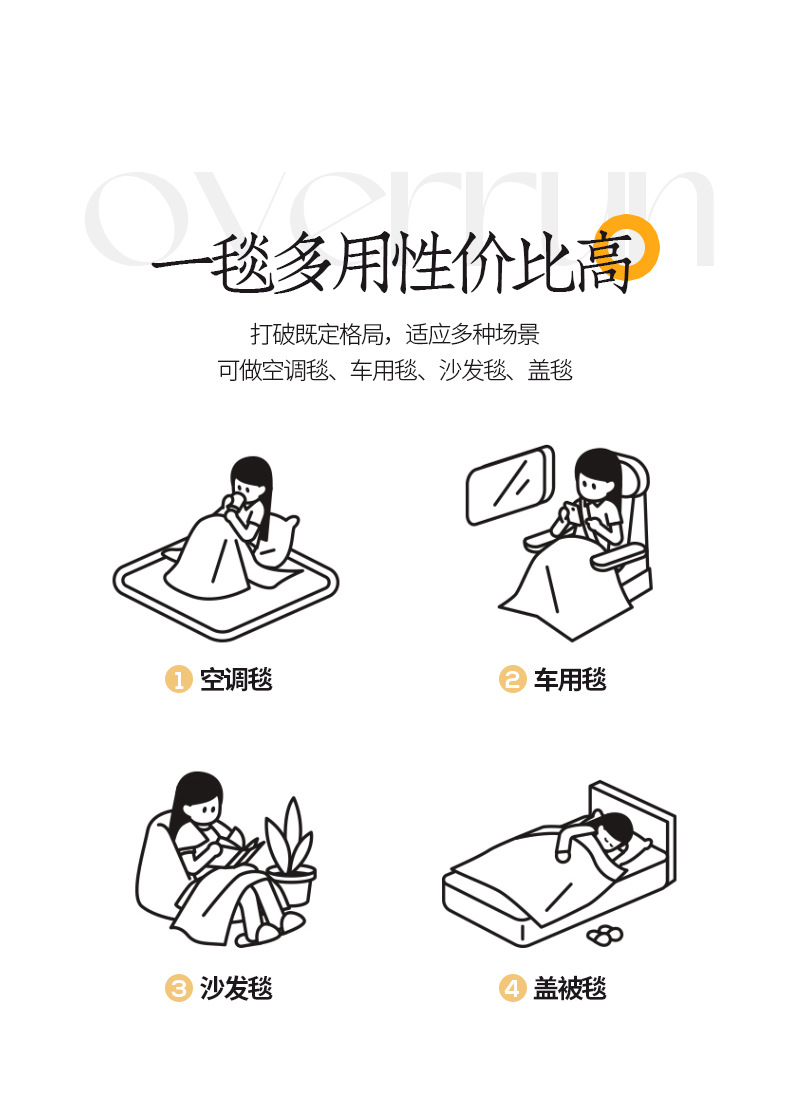 overrun

一毯多用性价比高

打破既定格局，适应多种场景
可做空调毯、车用毯、沙发毯、盖毯

1 空调毯

2 车用毯

3 沙发毯

4 盖被毯