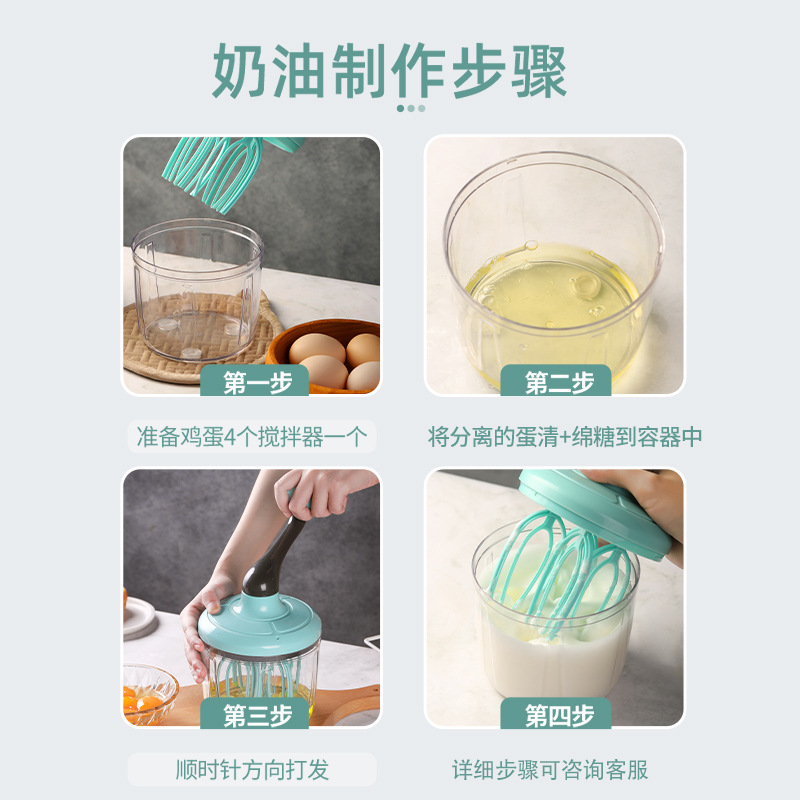 奶油制作步骤

第一步

准备鸡蛋4个搅拌器一个

第二步

将分离的蛋清+绵糖到容器中

第三步

顺时针方向打发

第四步

详细步骤可咨询客服