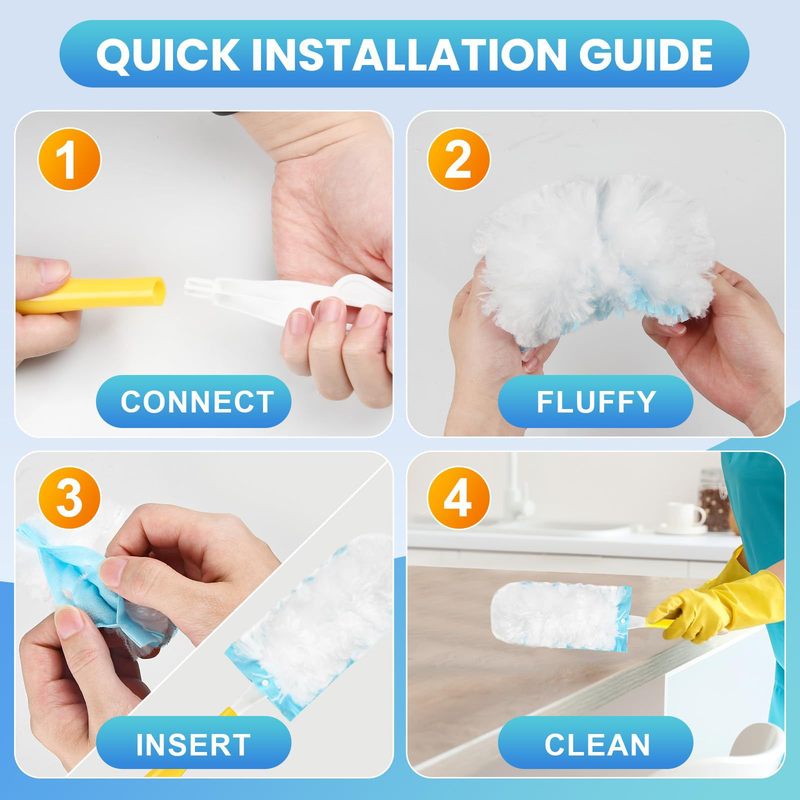 QUICK INSTALLATION GUIDE

1

CONNECT

2

FLUFFY

3

INSERT

4

CLEAN