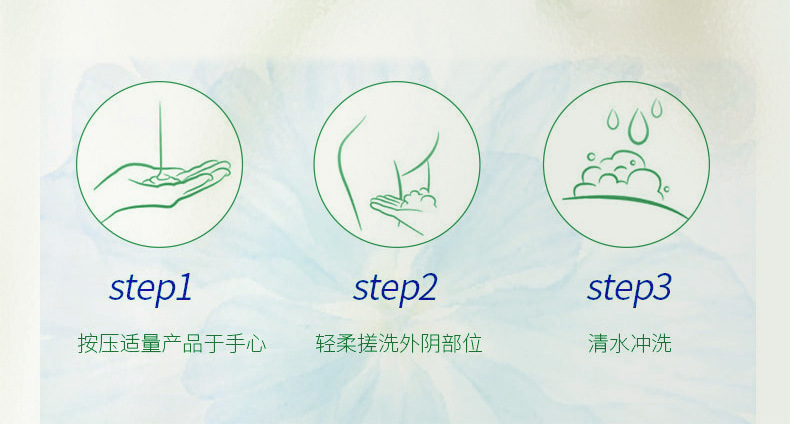 step1

按压适量产品于手心

step2

轻柔搓洗外阴部位

step3

清水冲洗