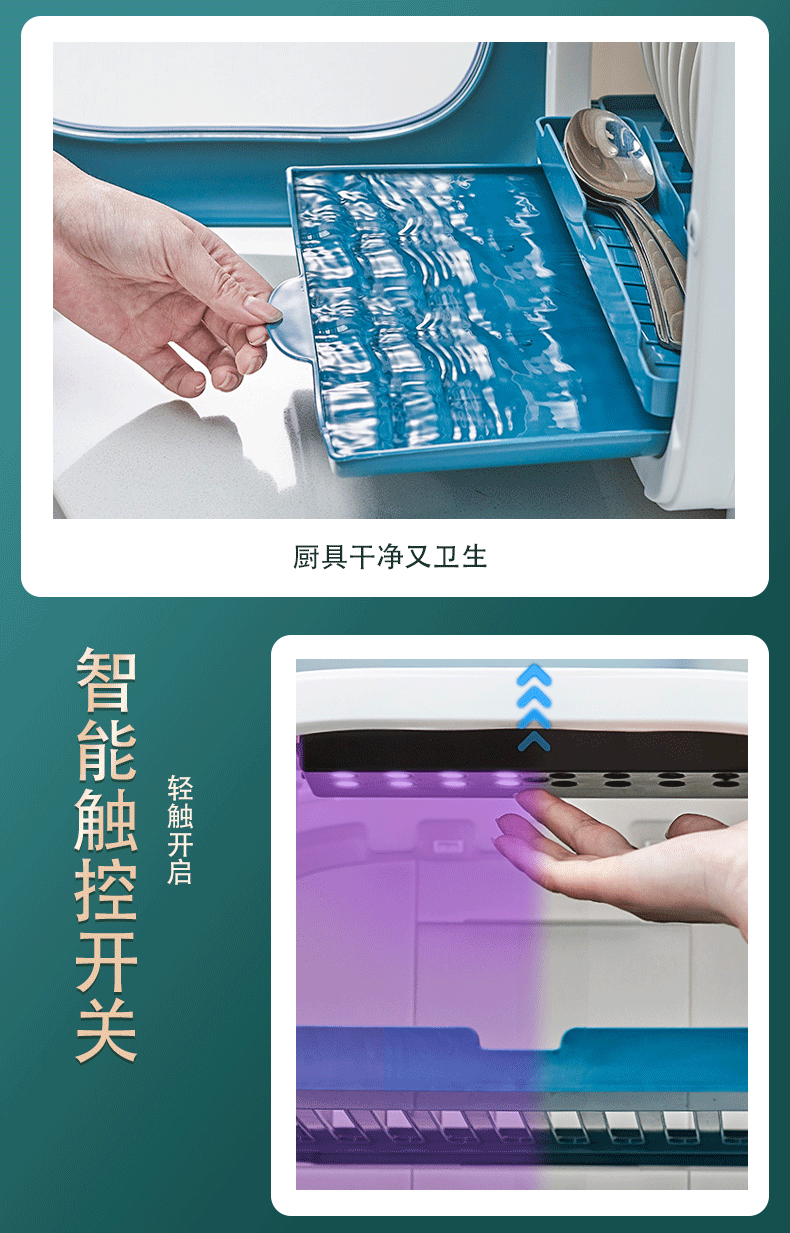 厨具干净又卫生

智能触控开关

轻触开启