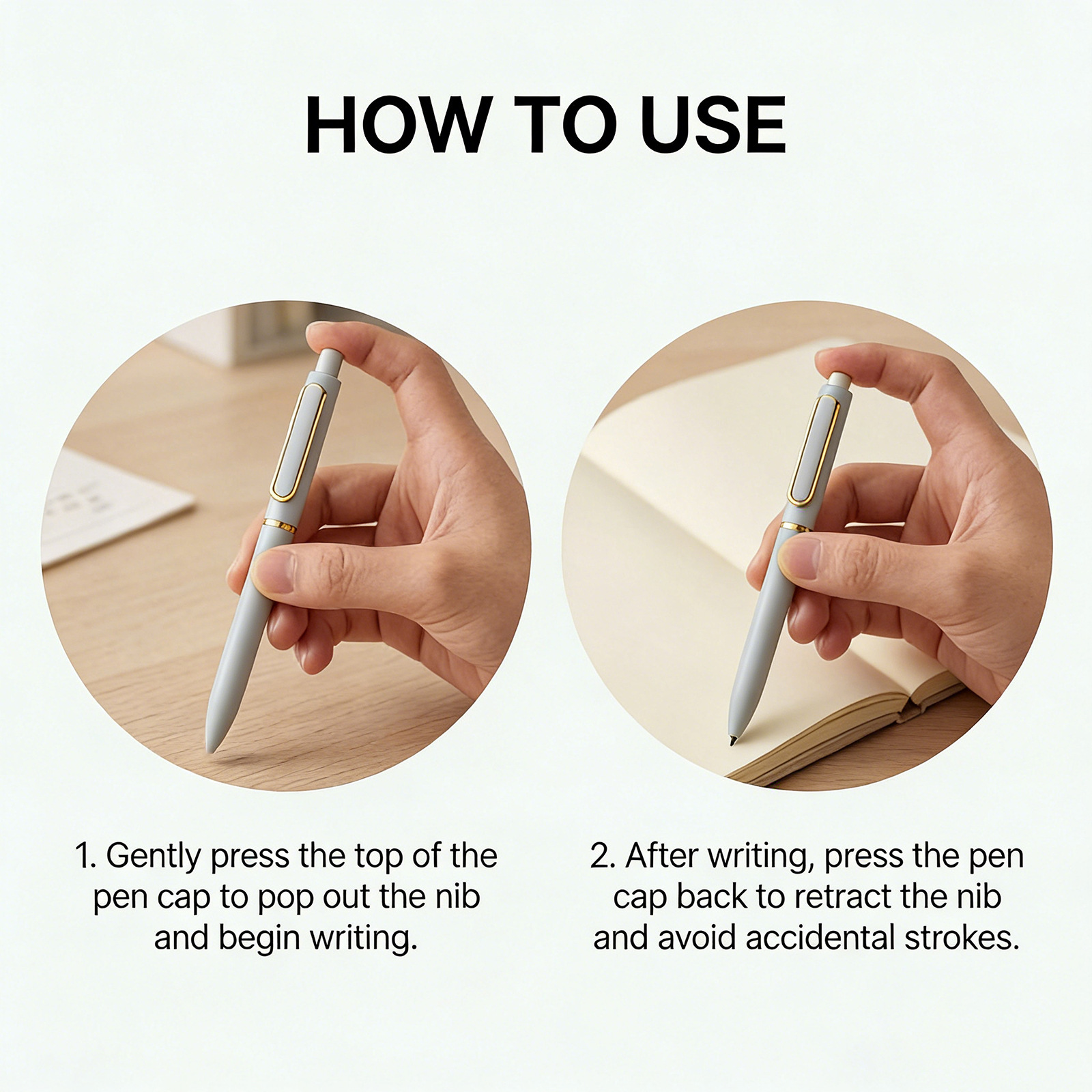 HOW TO USE

1. Gently press the top of the pen cap to pop out the nib and begin writing.

2. After writing, press the pen cap back to retract the nib and avoid accidental strokes.