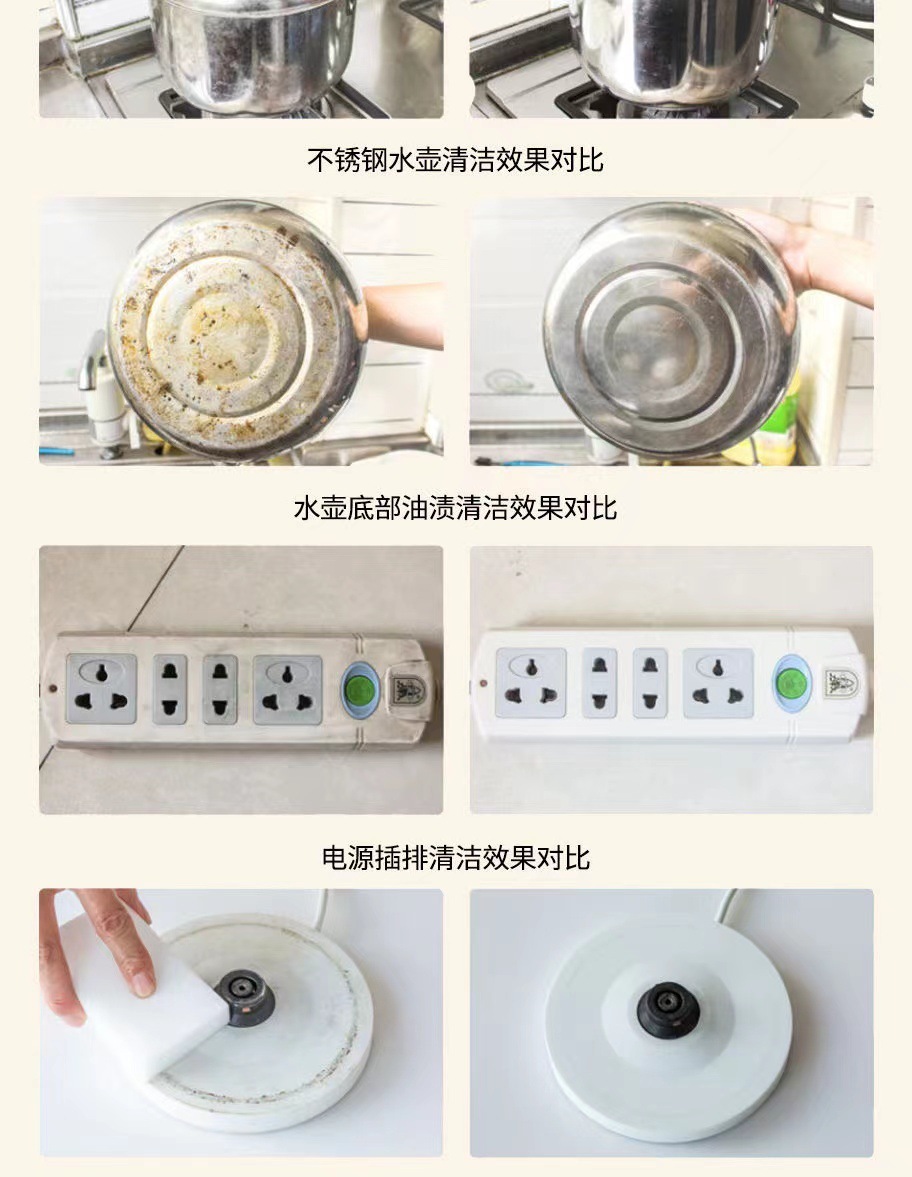 不锈钢水壶清洁效果对比

水壶底部油渍清洁效果对比

电源插排清洁效果对比