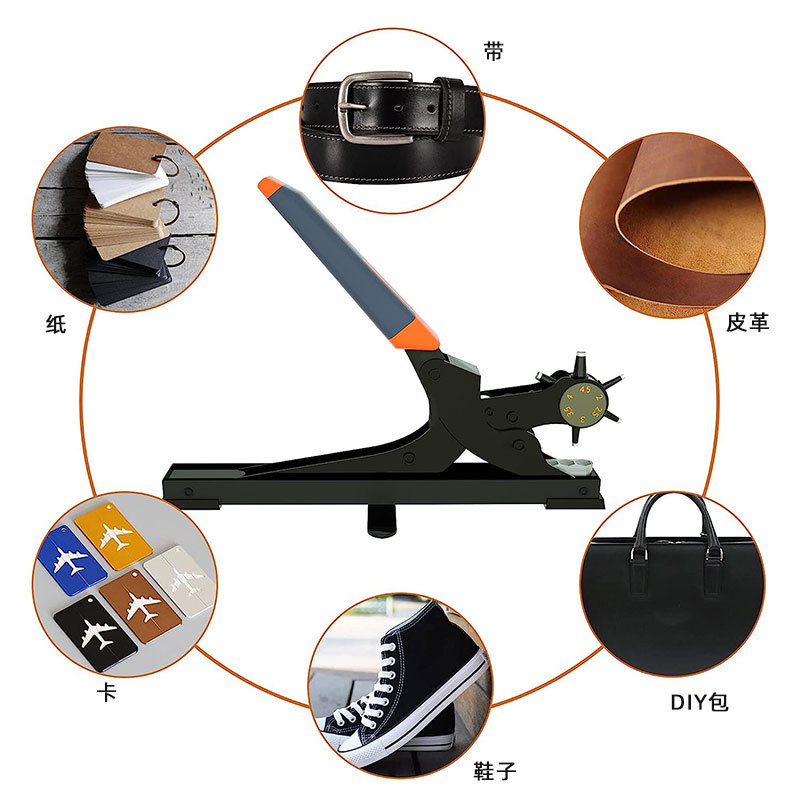 带

纸

皮革

4.5 2 2.5 3 3.5 4

卡

DIY包

鞋子