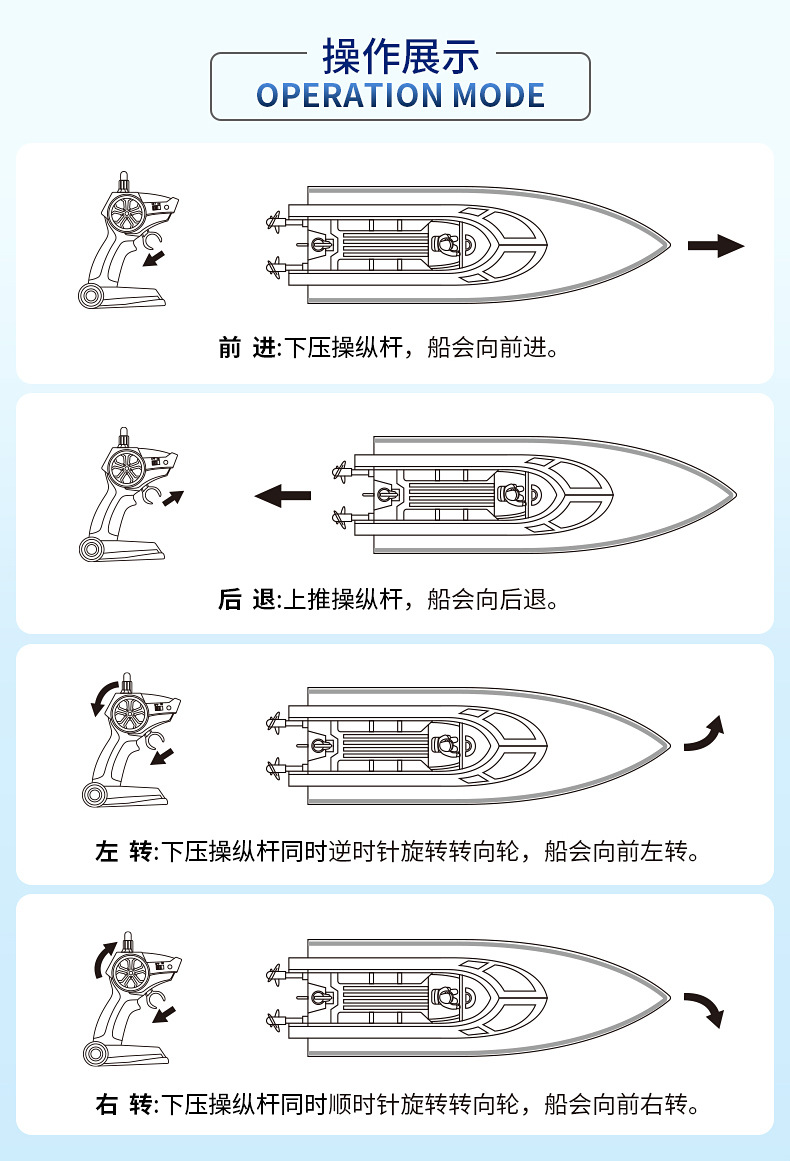 操作展示
OPERATION MODE

前 进:下压操纵杆，船会向前进。

后 退:上推操纵杆，船会向后退。

左 转:下压操纵杆同时逆时针旋转转向轮，船会向前左转。

右 转:下压操纵杆同时顺时针旋转转向轮，船会向前右转。