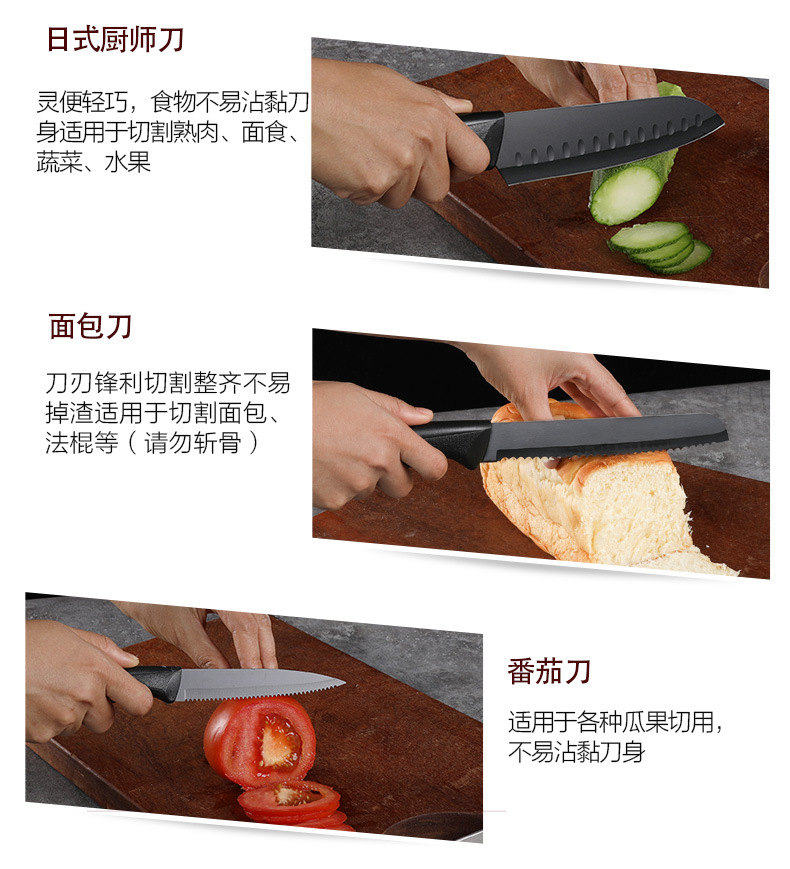 日式厨师刀

灵便轻巧，食物不易沾黏刀身适用于切割熟肉、面食、蔬菜、水果

面包刀

刀刃锋利切割整齐不易掉渣适用于切割面包、法棍等（请勿斩骨）

番茄刀

适用于各种瓜果切用，不易沾黏刀身