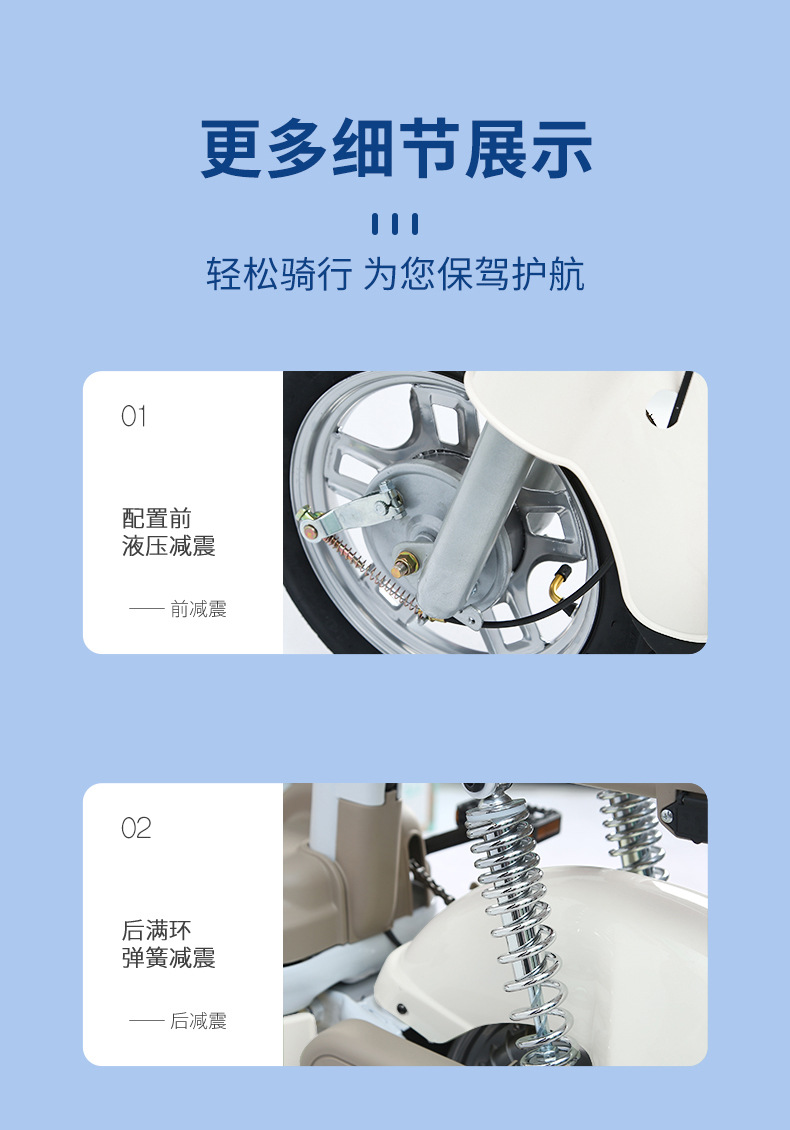 更多细节展示

轻松骑行 为您保驾护航

01

配置前
液压减震

—— 前减震

02

后满环
弹簧减震

—— 后减震