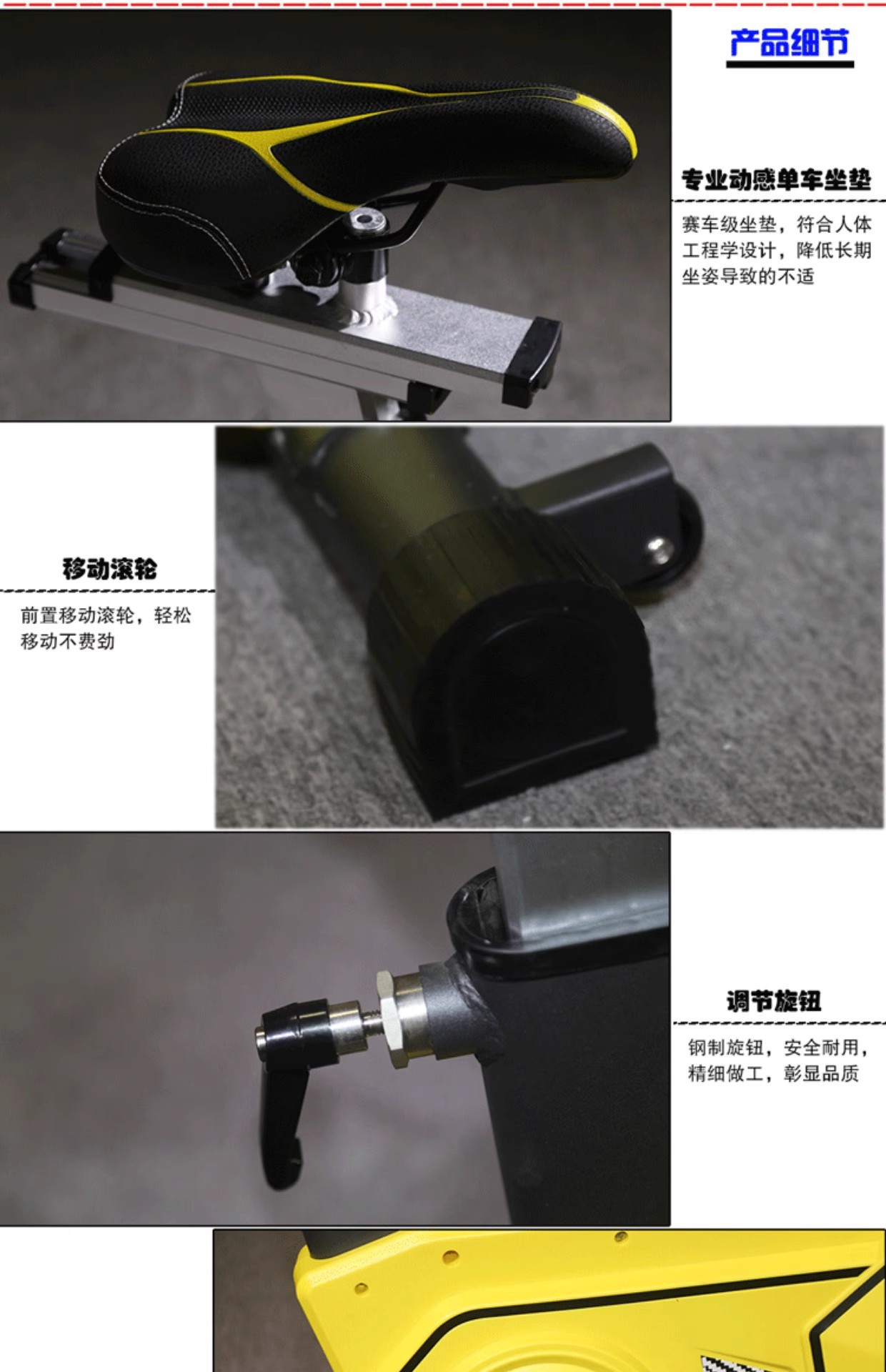 产品细节

专业动感单车坐垫

赛车级坐垫，符合人体工程学设计，降低长期坐姿导致的不适

移动滚轮

前置移动滚轮，轻松移动不费劲

调节旋钮

钢制旋钮，安全耐用，精细做工，彰显品质