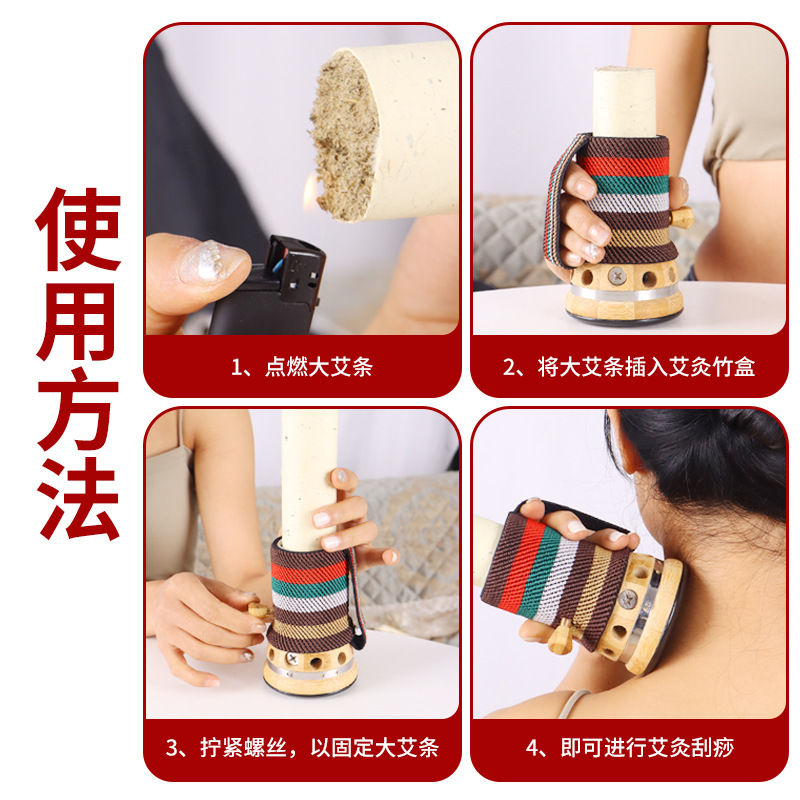 使用方法

1、点燃大艾条

2、将大艾条插入艾灸竹盒

3、拧紧螺丝，以固定大艾条

4、即可进行艾灸刮痧