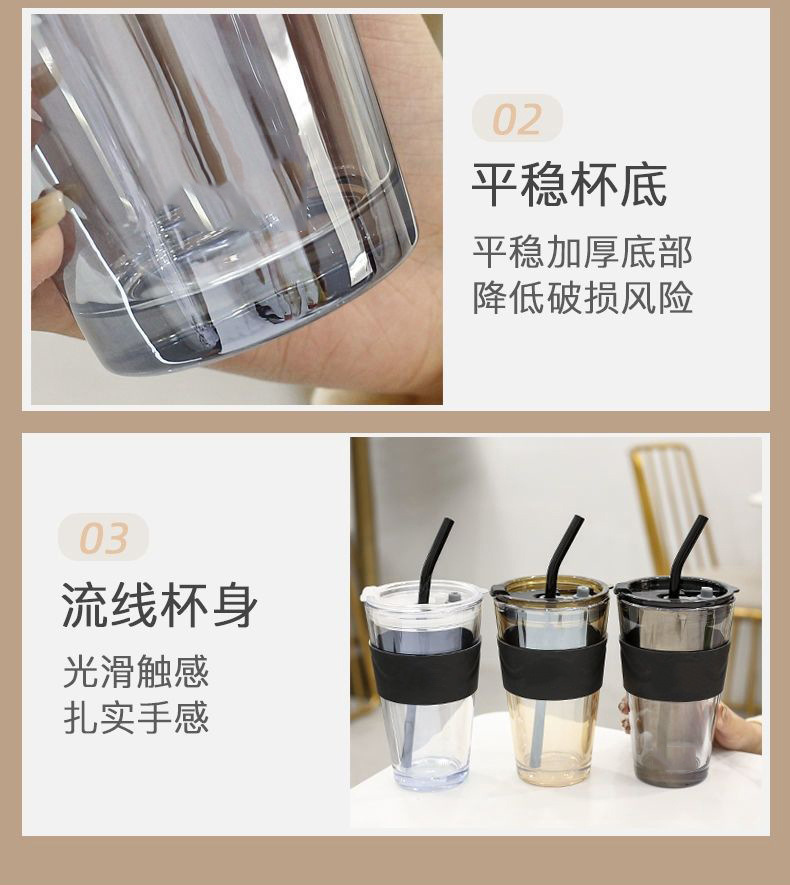 02

平稳杯底

平稳加厚底部
降低破损风险

03

流线杯身

光滑触感
扎实手感