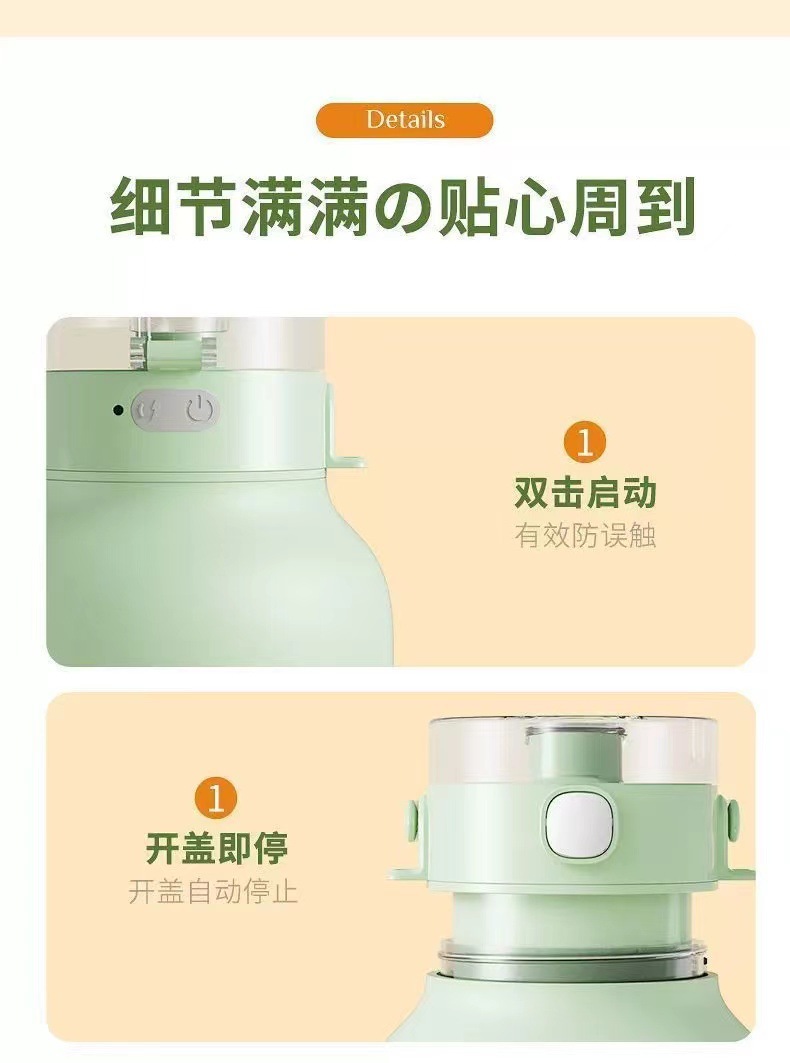 Details

细节满满の贴心周到

1
双击启动
有效防误触

1
开盖即停
开盖自动停止