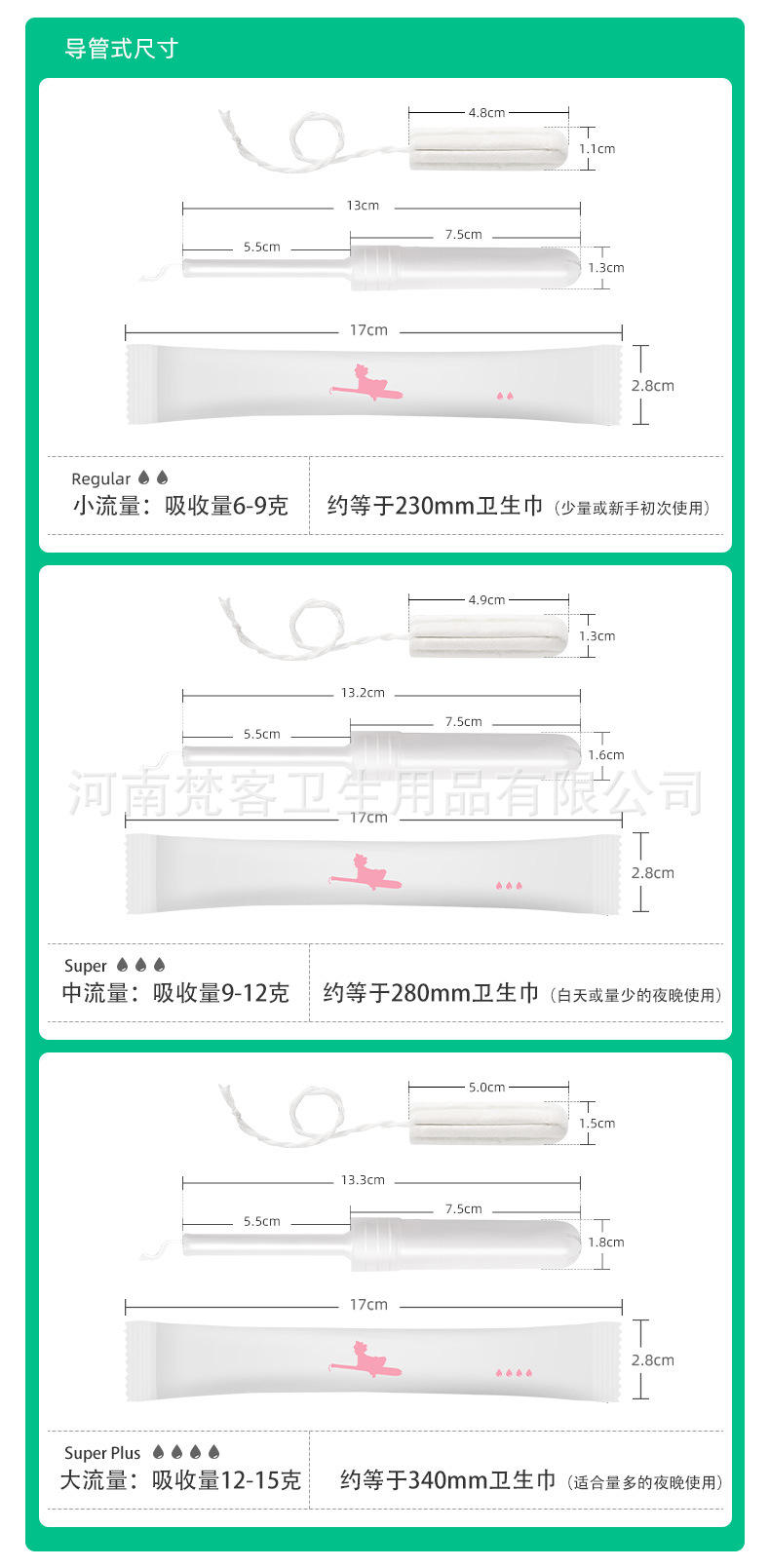 导管式尺寸

4.8cm
1.1cm
13cm
5.5cm
7.5cm
1.3cm
17cm
2.8cm

Regular
小流量：吸收量6-9克
约等于230mm卫生巾（少量或新手初次使用）

4.9cm
1.3cm
13.2cm
5.5cm
7.5cm
1.6cm
河南梵客卫生用品有限公司
17cm
2.8cm

Super
中流量：吸收量9-12克
约等于280mm卫生巾（白天或量少的夜晚使用）

5.0cm
1.5cm
13.3cm
5.5cm
7.5cm
1.8cm
17cm
2.8cm

Super Plus
大流量：吸收量12-15克
约等于340mm卫生巾（适合量多的夜晚使用）