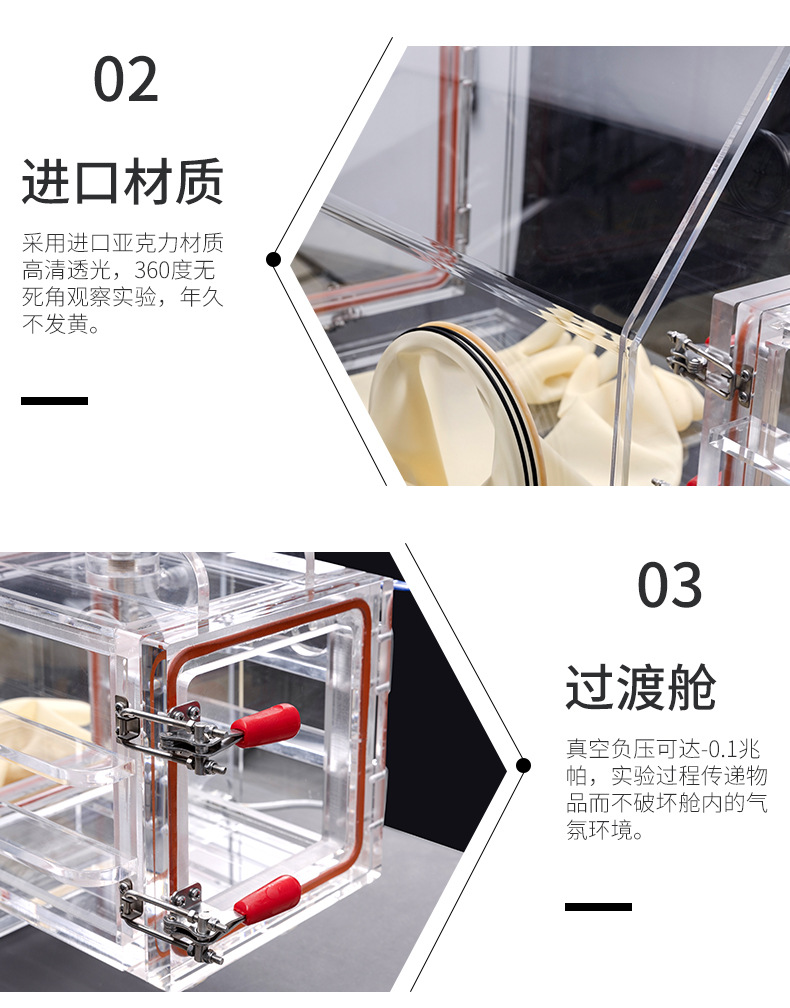 02

进口材质

采用进口亚克力材质高清透光，360度无死角观察实验，年久不发黄。

03

过渡舱

真空负压可达-0.1兆帕，实验过程传递物品而不破坏舱内的气氛环境。