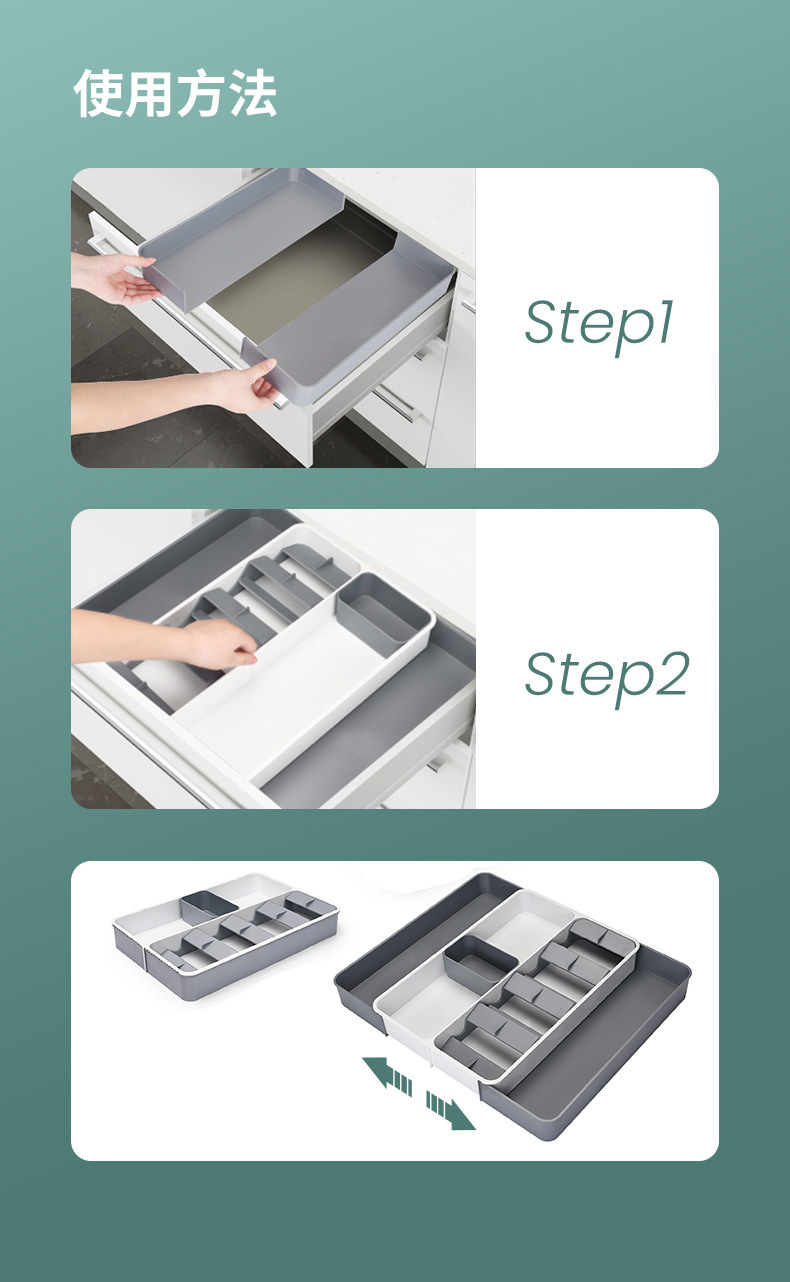 使用方法

Step1

Step2