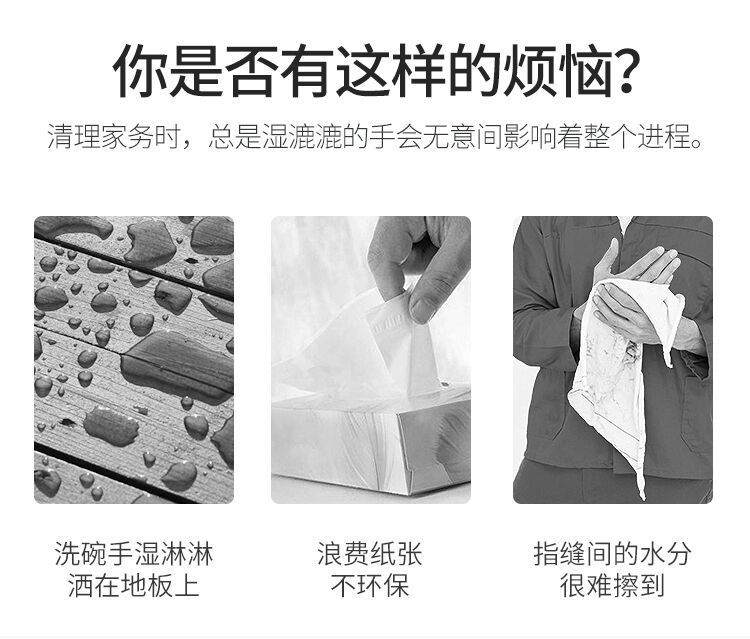 你是否有这样的烦恼?

清理家务时，总是湿漉漉的手会无意间影响着整个进程。

洗碗手湿淋淋
洒在地板上

浪费纸张
不环保

指缝间的水分
很难擦到