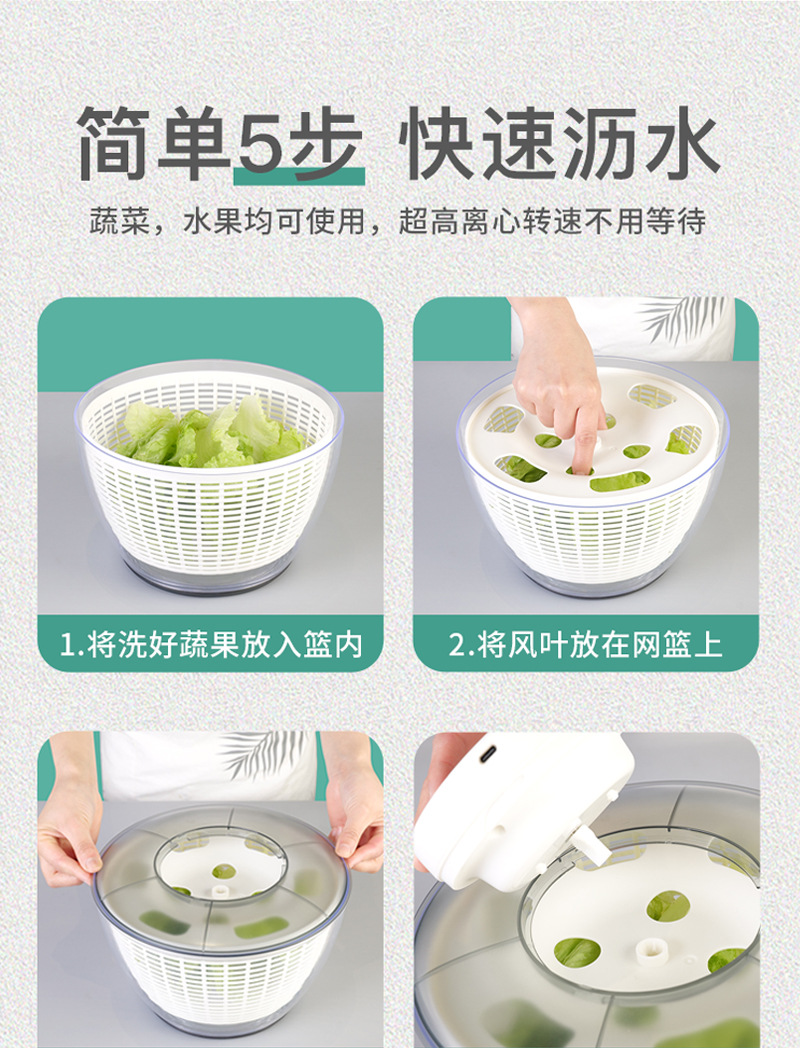 简单5步 快速沥水

蔬菜，水果均可使用，超高离心转速不用等待

1.将洗好蔬果放入篮内

2.将风叶放在网篮上