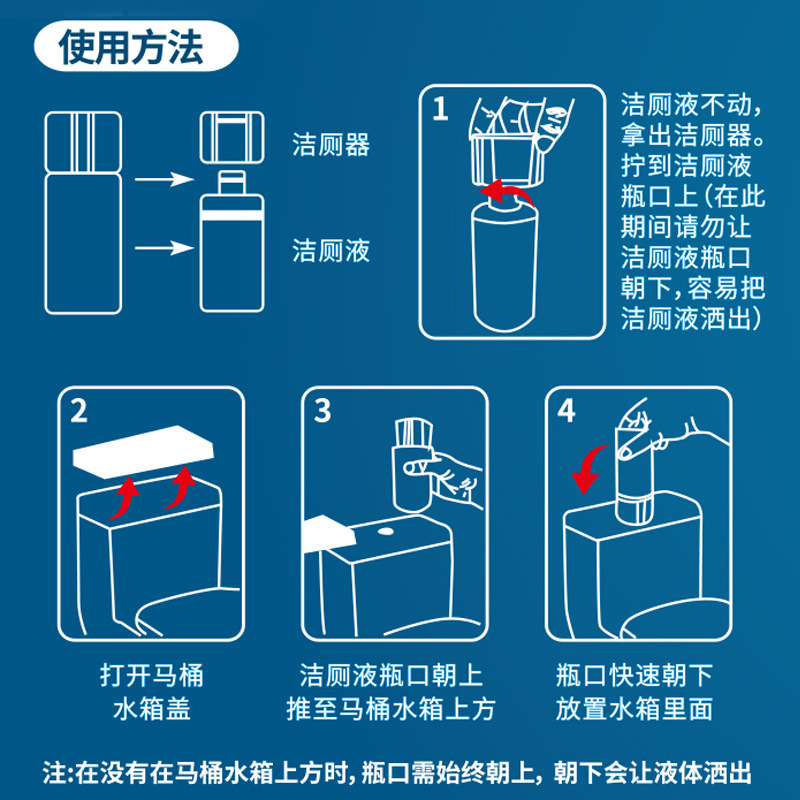 使用方法

洁厕器

洁厕液

1

洁厕液不动，拿出洁厕器。拧到洁厕液瓶口上(在此期间请勿让洁厕液瓶口朝下，容易把洁厕液洒出)

2

打开马桶水箱盖

3

洁厕液瓶口朝上推至马桶水箱上方

4

瓶口快速朝下放置水箱里面

注:在没有在马桶水箱上方时，瓶口需始终朝上，朝下会让液体洒出