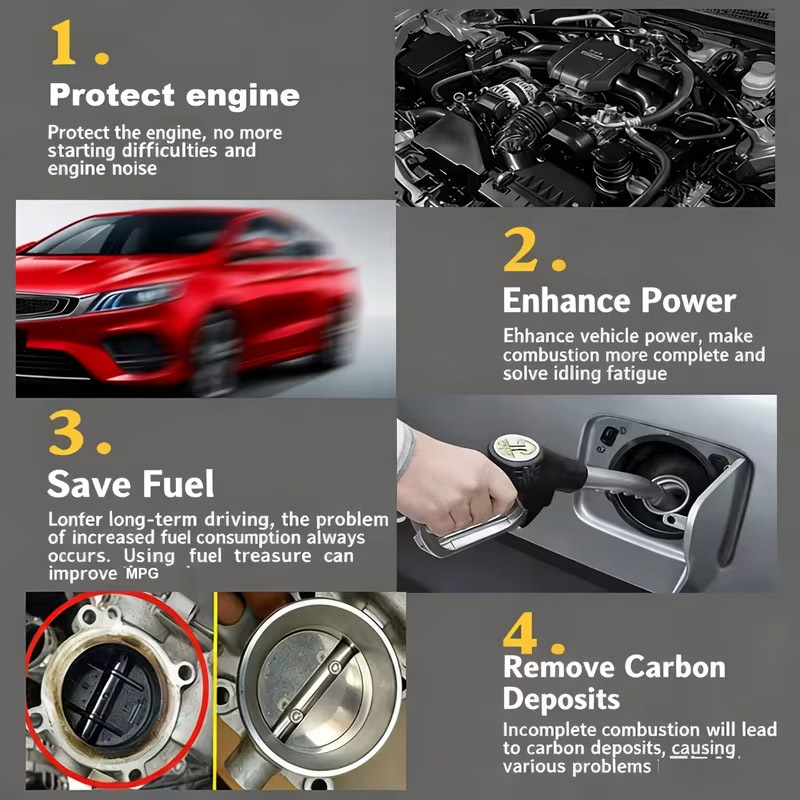 1.

Protect engine

Protect the engine, no more starting difficulties and engine noise

2.

Enhance Power

Ehhance vehicle power, make combustion more complete and solve idling fatigue

3.

Save Fuel

Lonfer long-term driving, the problem of increased fuel consumption always occurs. Using fuel treasure can improve MPG

4.

Remove Carbon Deposits

Incomplete combustion will lead to carbon deposits, causing various problems