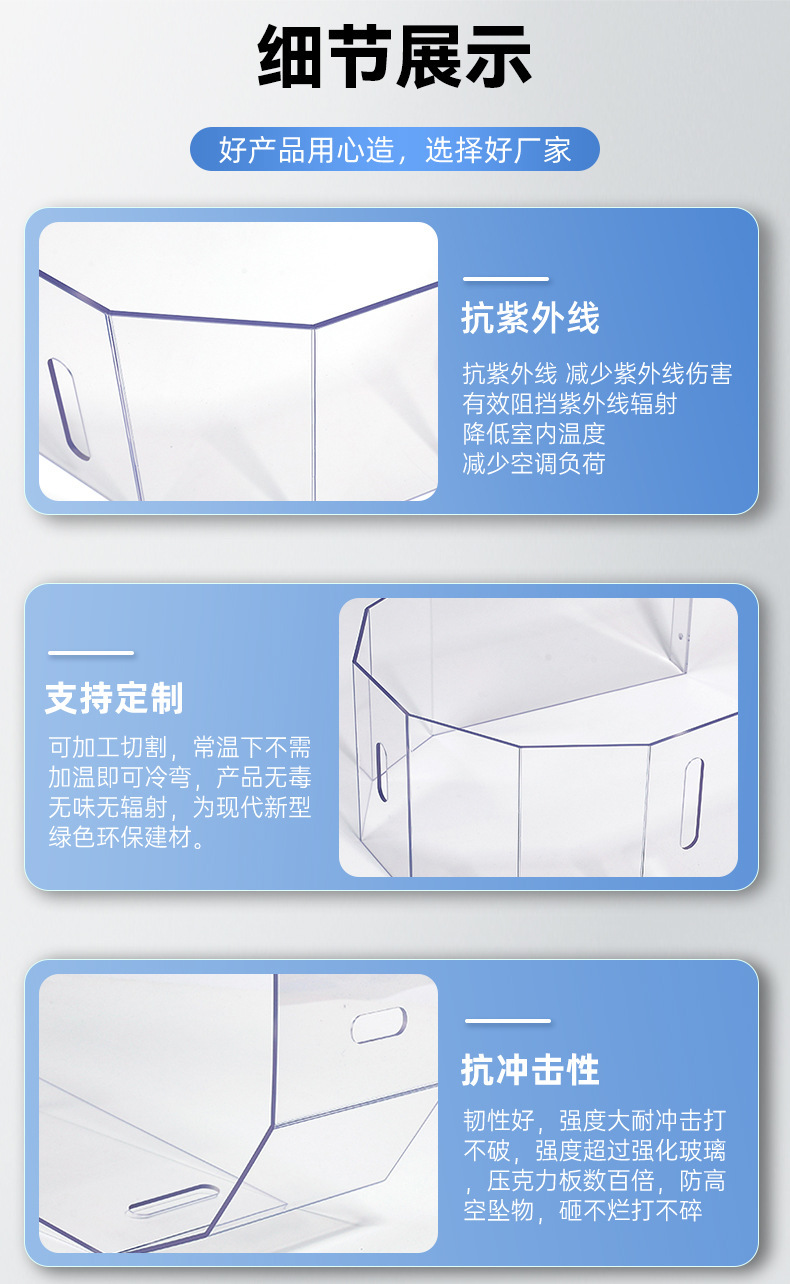 细节展示

好产品用心造，选择好厂家

抗紫外线

抗紫外线 减少紫外线伤害
有效阻挡紫外线辐射
降低室内温度
减少空调负荷

支持定制

可加工切割，常温下不需加温即可冷弯，产品无毒无味无辐射，为现代新型绿色环保建材。

抗冲击性

韧性好，强度大耐冲击打不破，强度超过强化玻璃，压克力板数百倍，防高空坠物，砸不烂打不碎