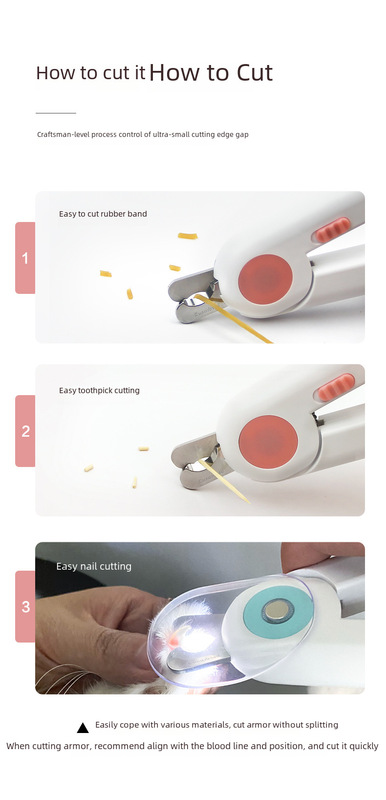 How to cut it How to Cut

Craftsman-level process control of ultra-small cutting edge gap

1

Easy to cut rubber band

2

Easy toothpick cutting

3

Easy nail cutting

▲ Easily cope with various materials, cut armor without splitting

When cutting armor, recommend align with the blood line and position, and cut it quickly