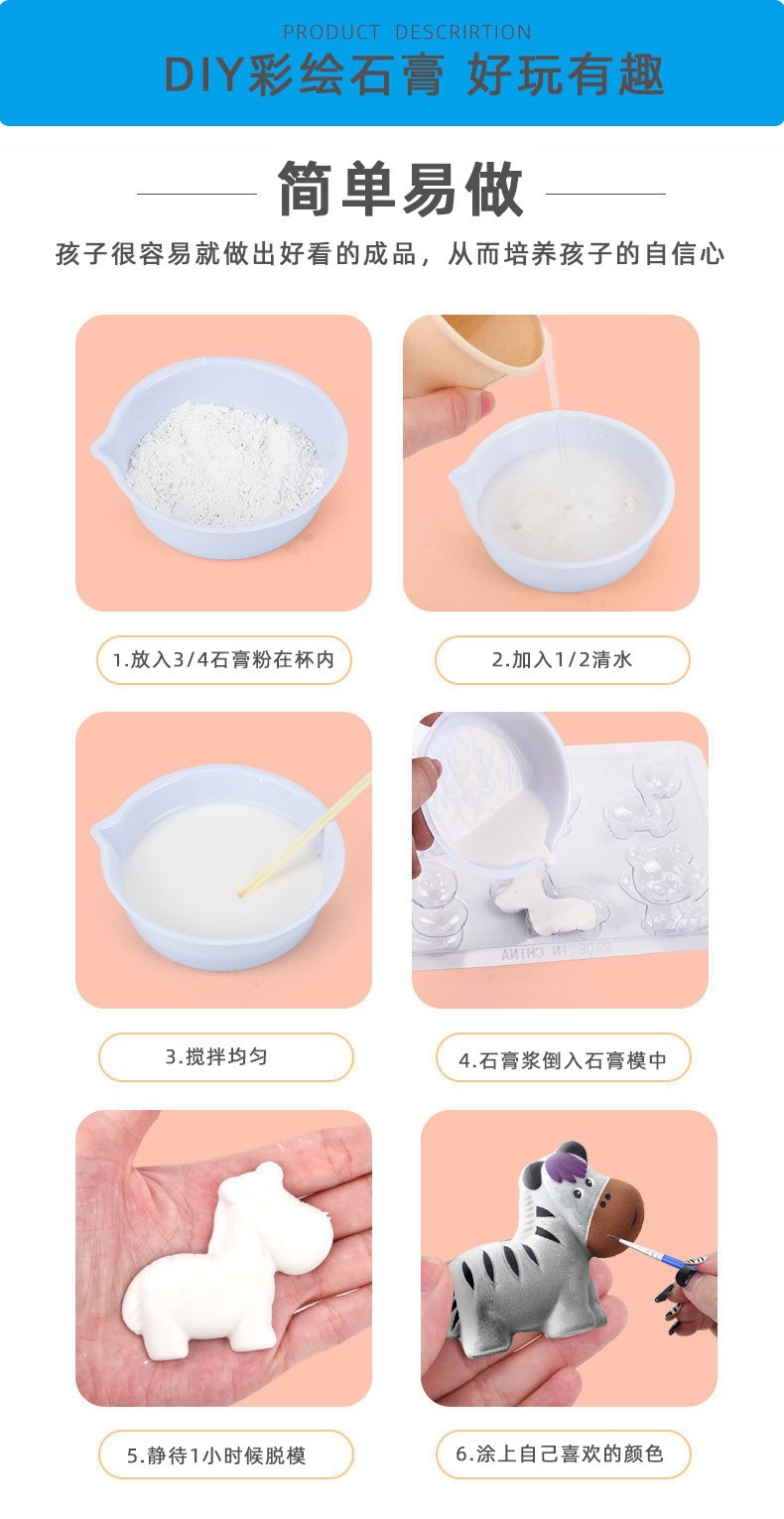 PRODUCT DESCRIRTION
DIY彩绘石膏 好玩有趣

简单易做

孩子很容易就做出好看的成品，从而培养孩子的自信心

1.放入3/4石膏粉在杯内

2.加入1/2清水

3.搅拌均匀

MADE IN CHINA

4.石膏浆倒入石膏模中

5.静待1小时候脱模

6.涂上自己喜欢的颜色