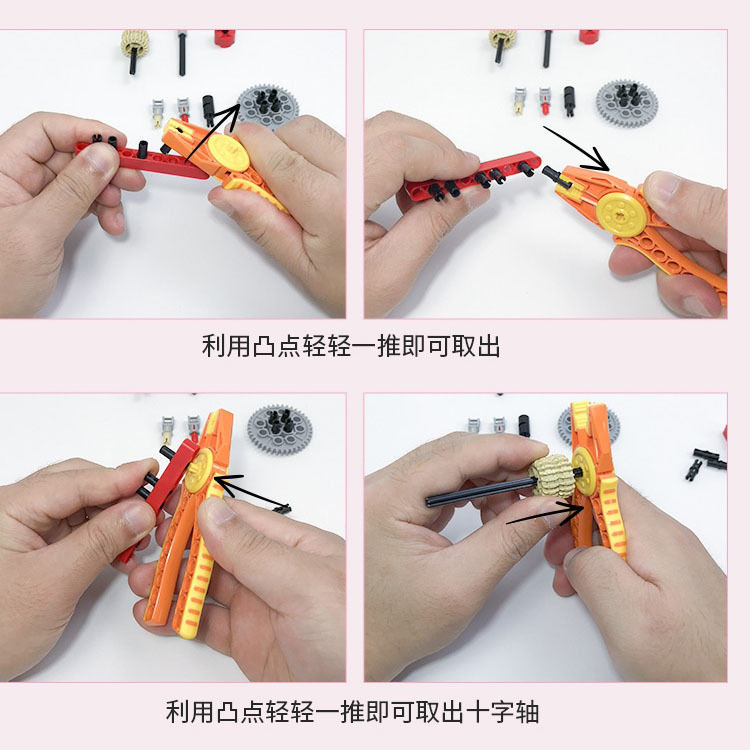 利用凸点轻轻一推即可取出

利用凸点轻轻一推即可取出十字轴